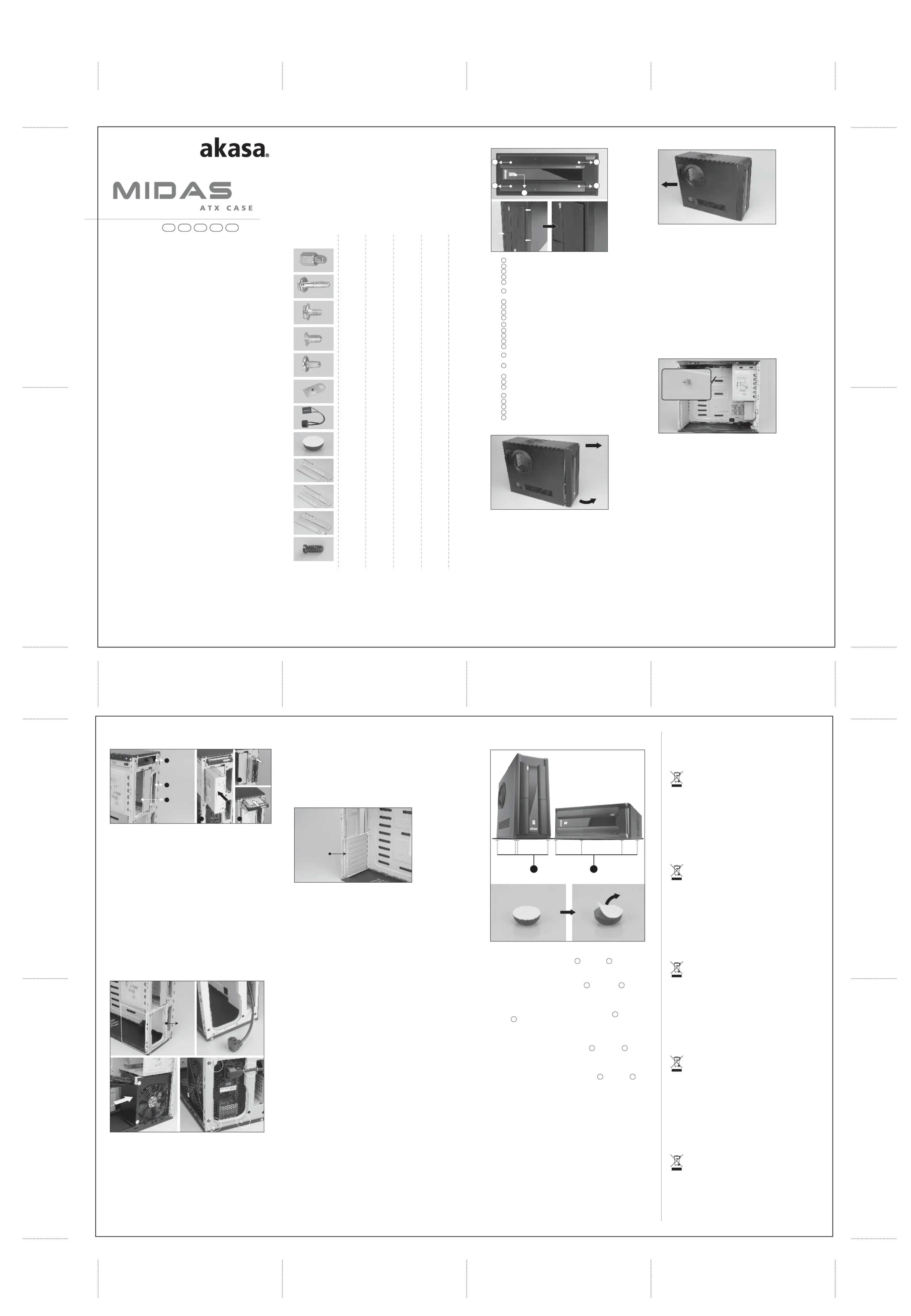 akasa®

MIDAS

ATX CASE