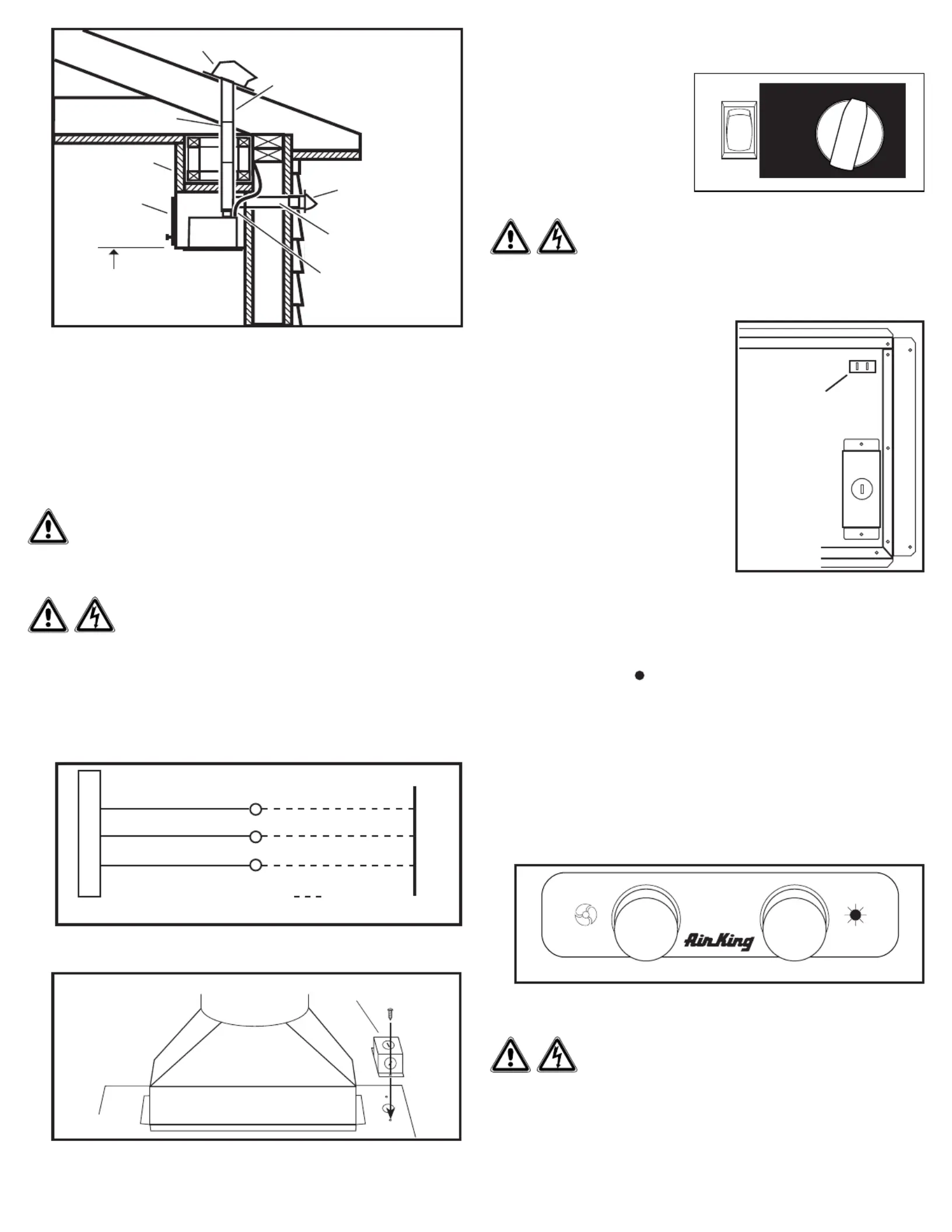 AirKing