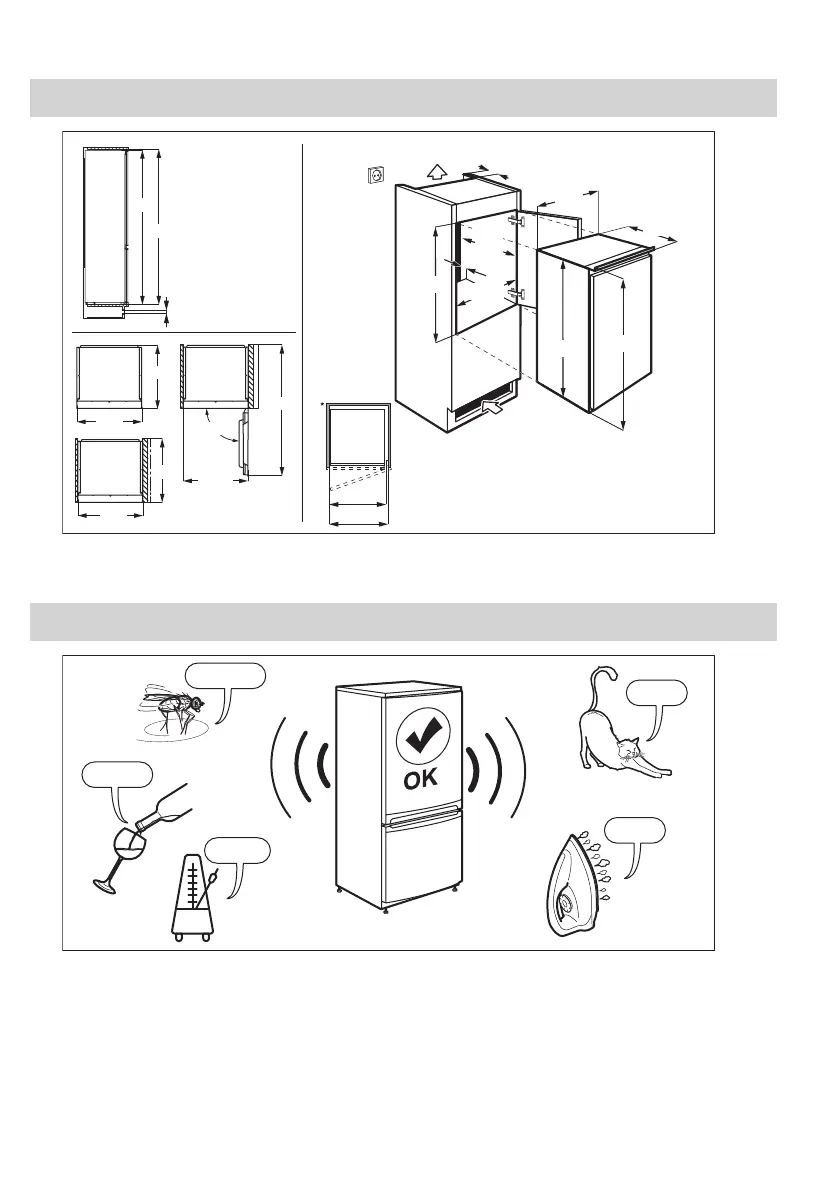 *

OK