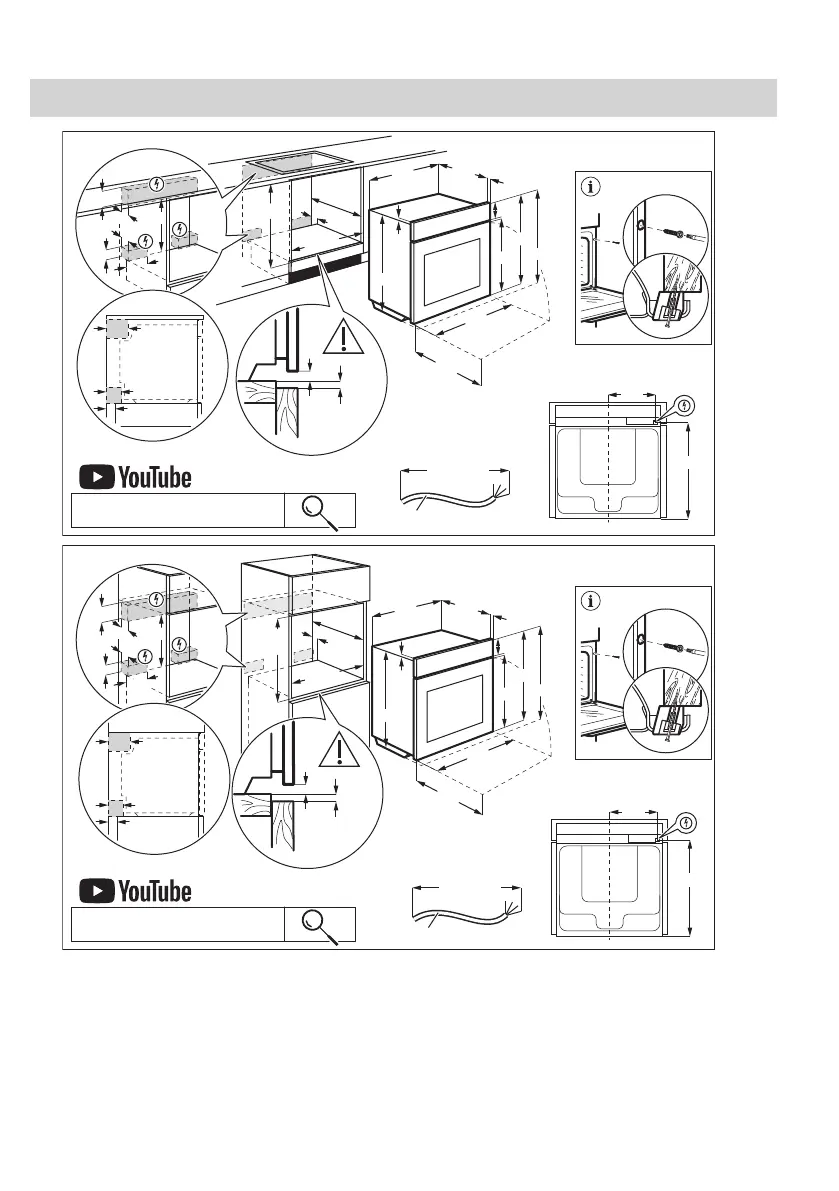 YouTube

YouTube