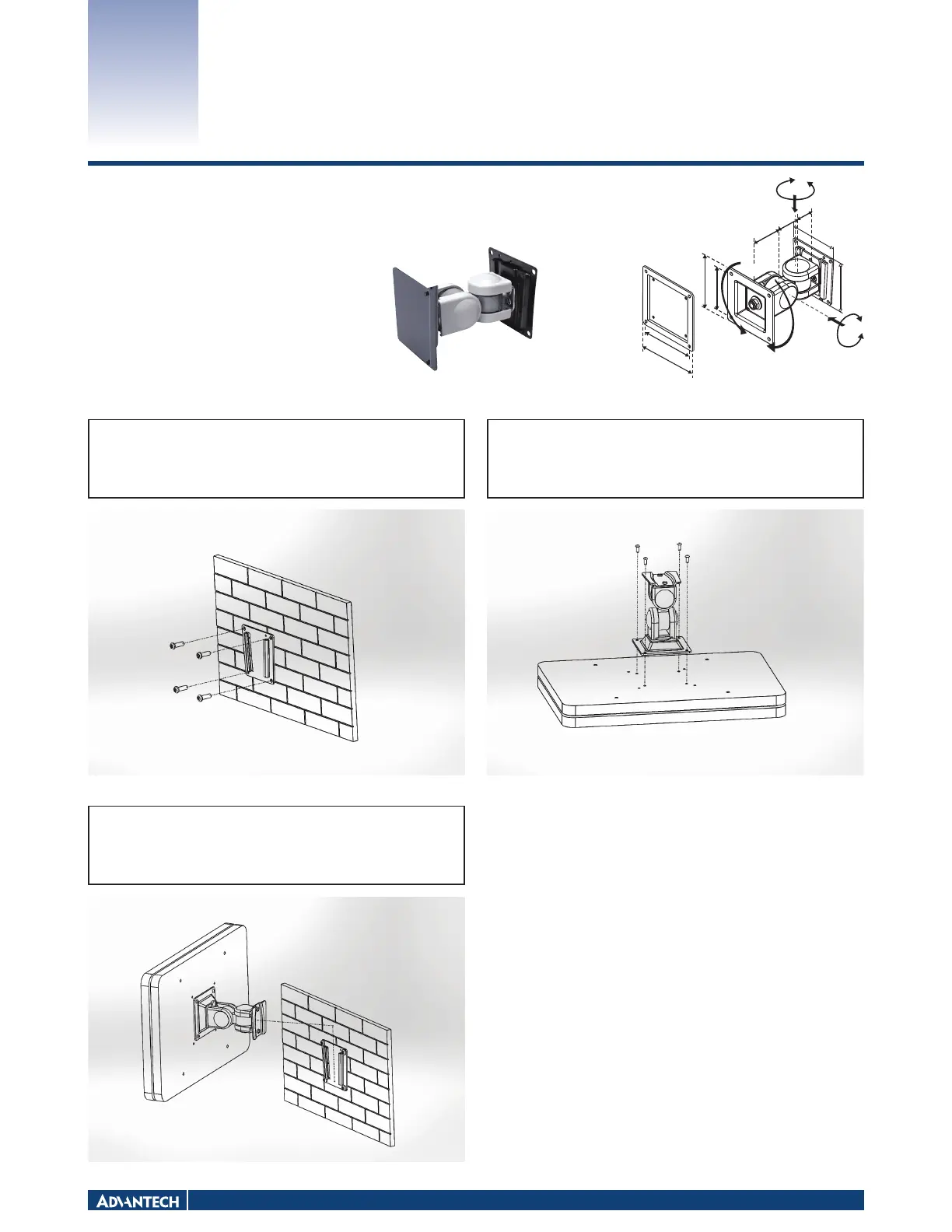 ADVANTECH