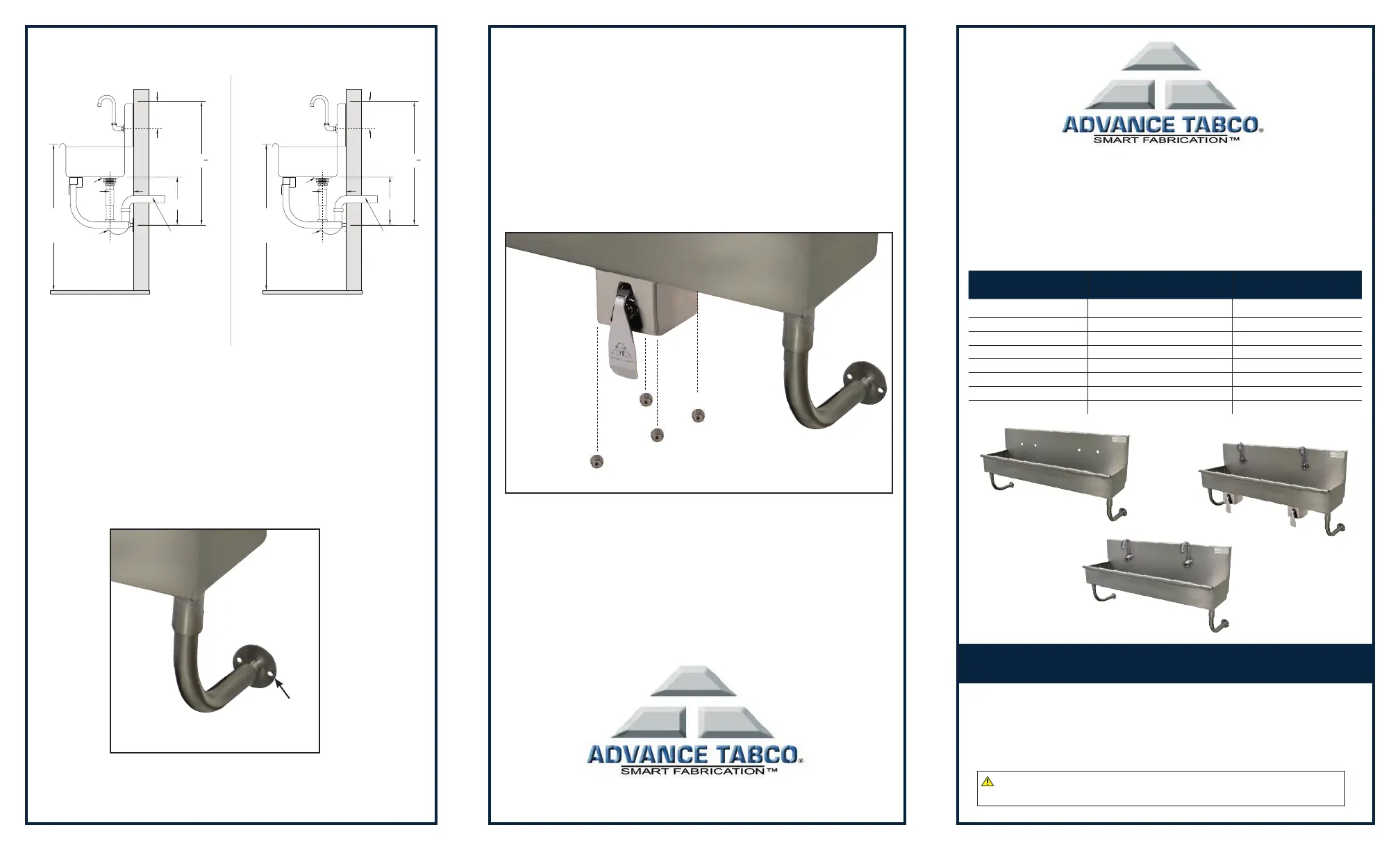 ADVANCE TABCO®
SMART FABRICATION™

ADVANCE TABCO®
SMART FABRICATION™