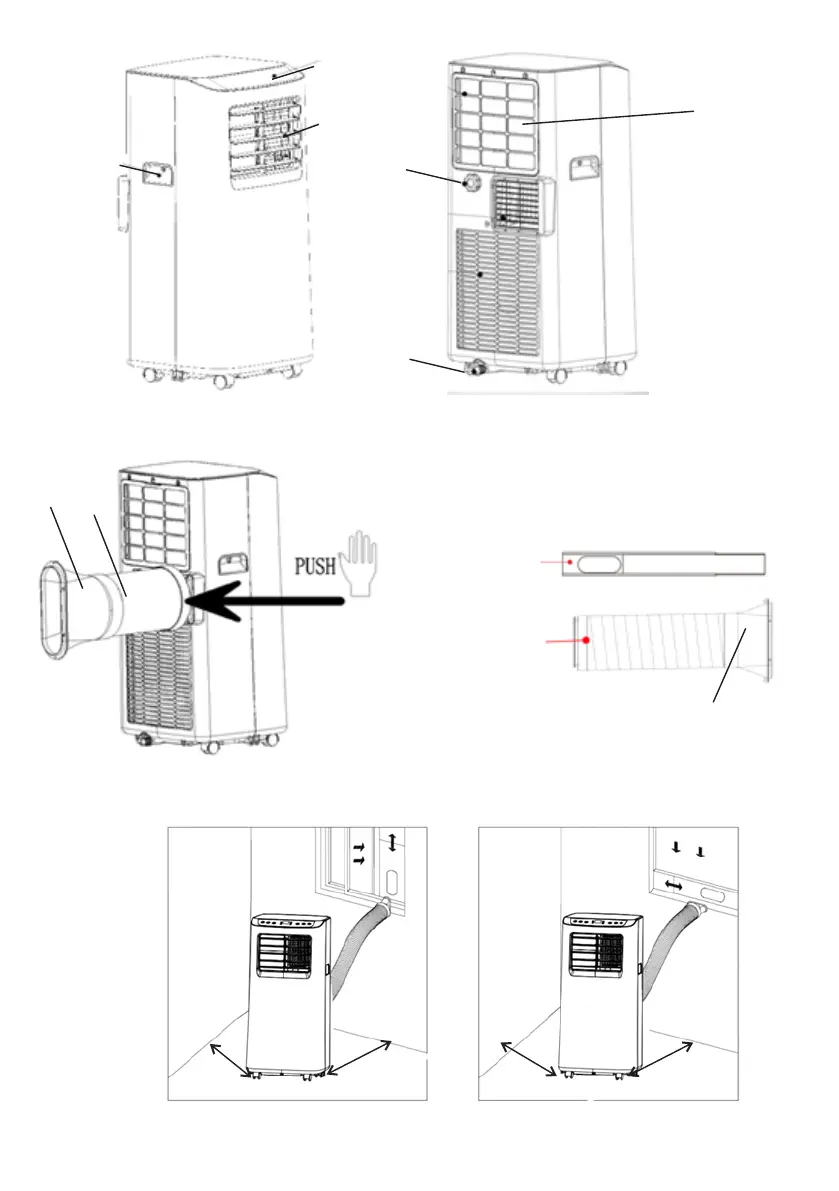 PUSH