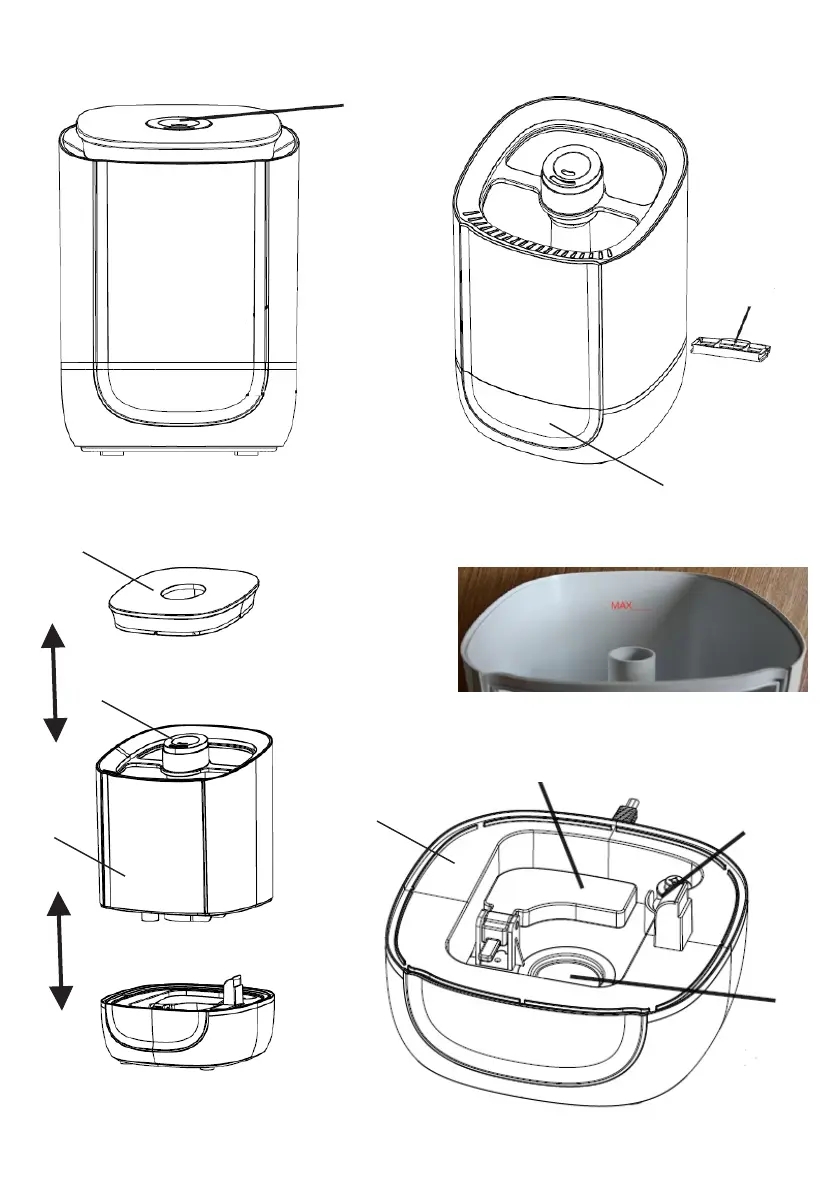 MAX