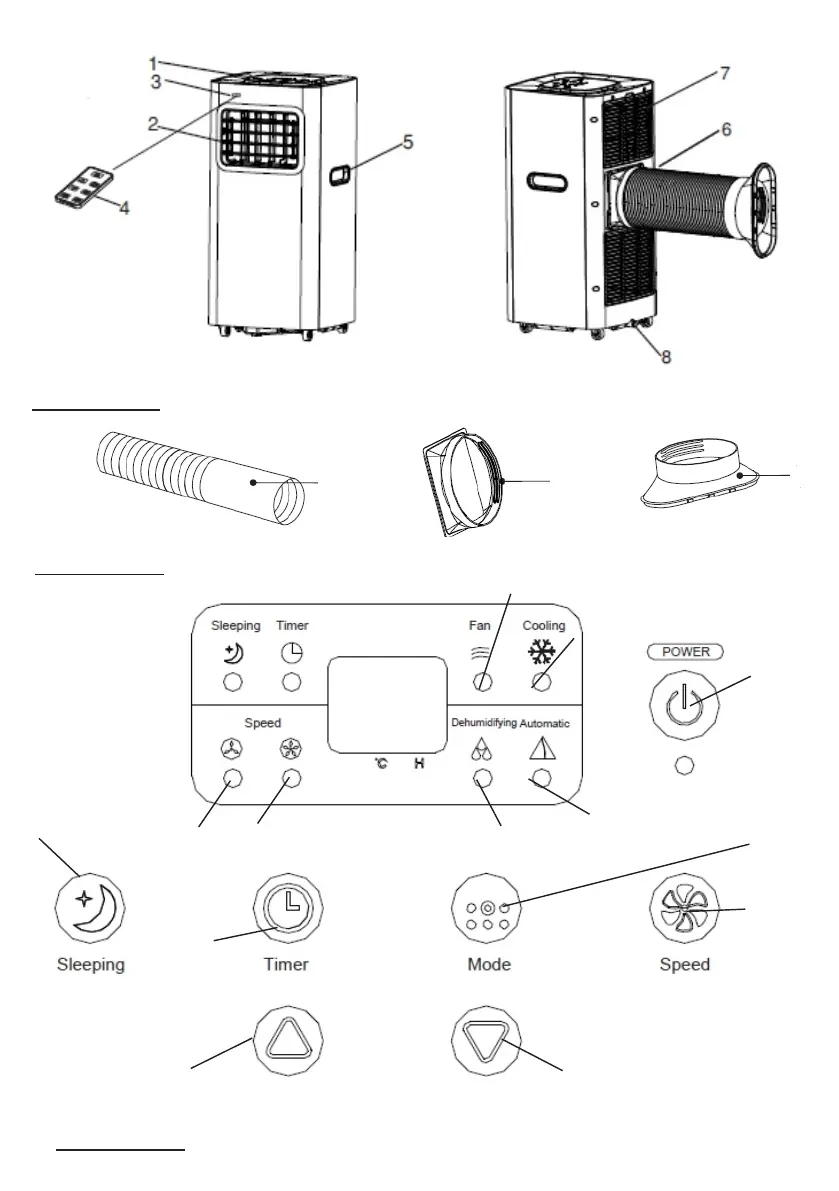 1
3
2
4
5
7
6
8

Sleeping Timer
Fan Cooling
POWER
Speed
Dehumidifying Automatic
°C H

Sleeping
Timer
Mode
Speed