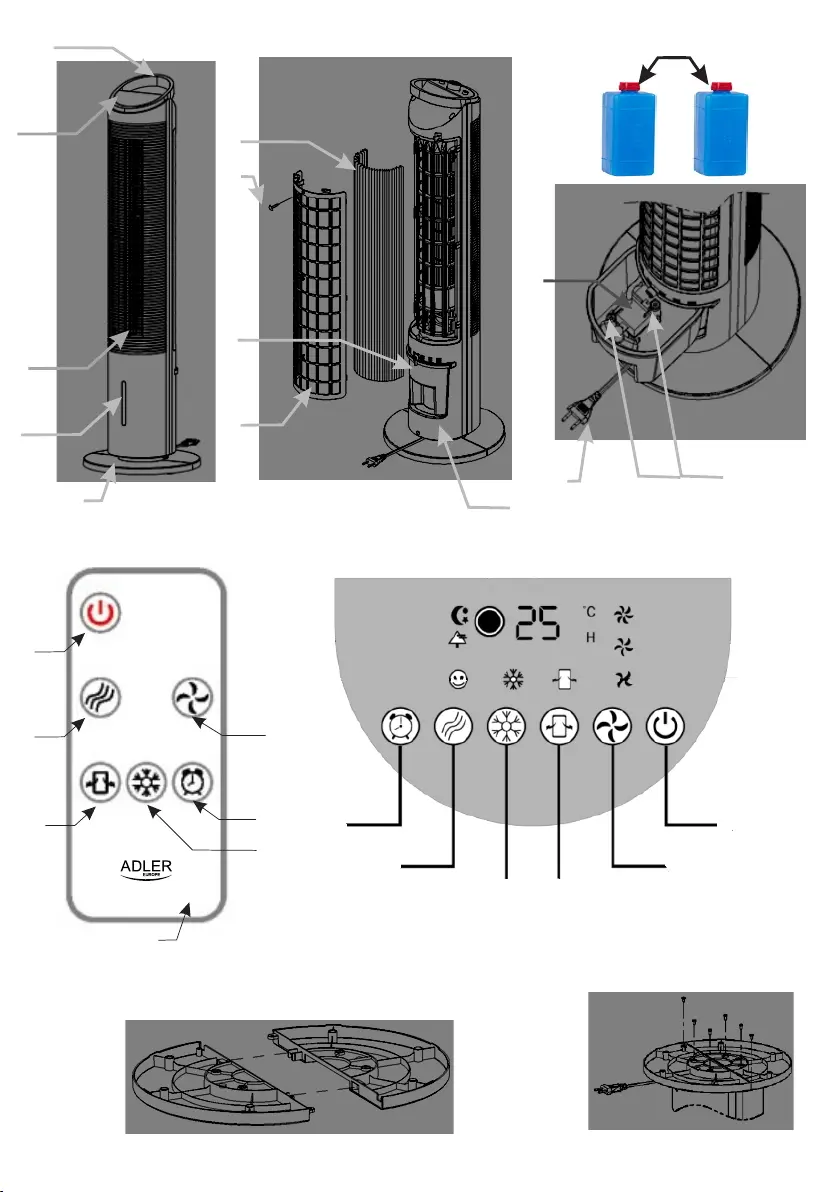 25
°C
H
ADLER
EUROPE