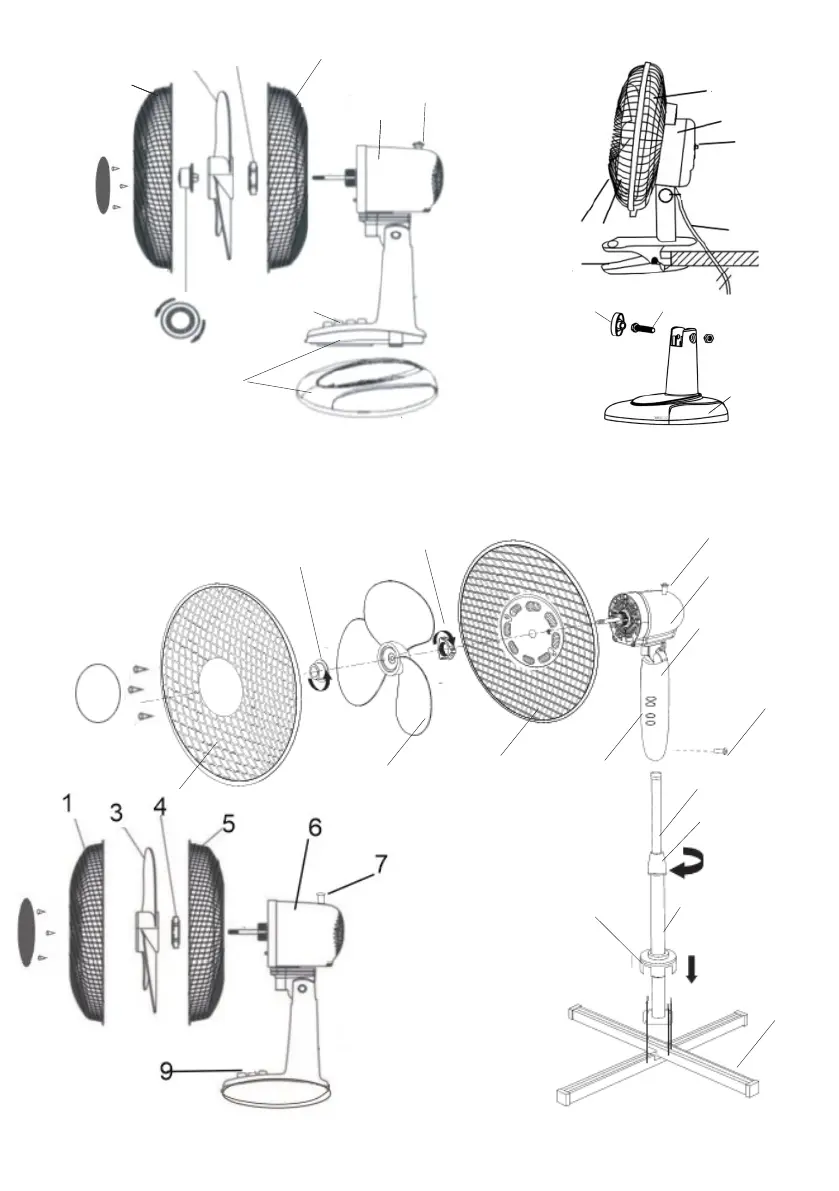 1
3
4
5
6
7
9