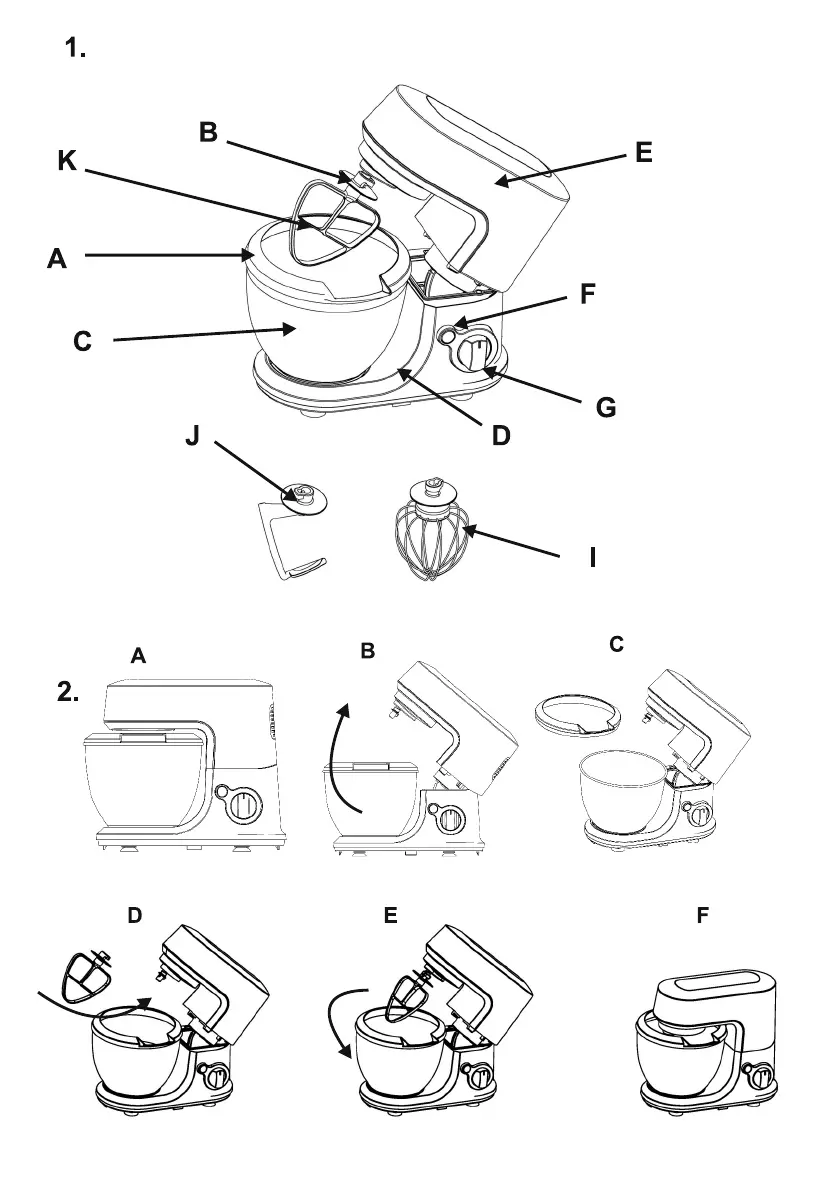 1.

B
K
E
A
F
C
G
D
J
I

A
B
C
2.

D
E
F