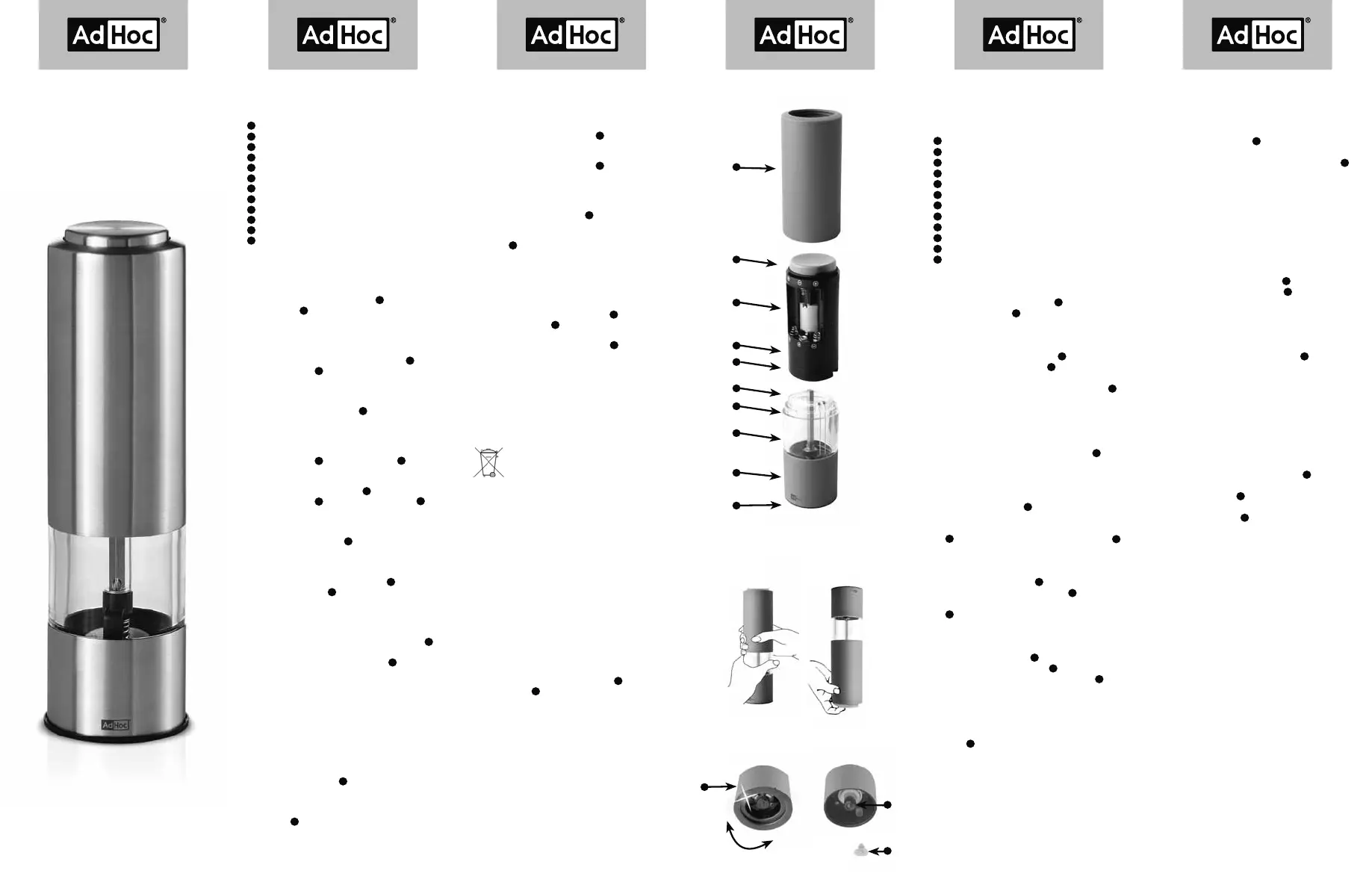 AdHoc®

AdHoc®

AdHoc®

AdHoc®

AdHoc®

AdHoc®

AdHoc