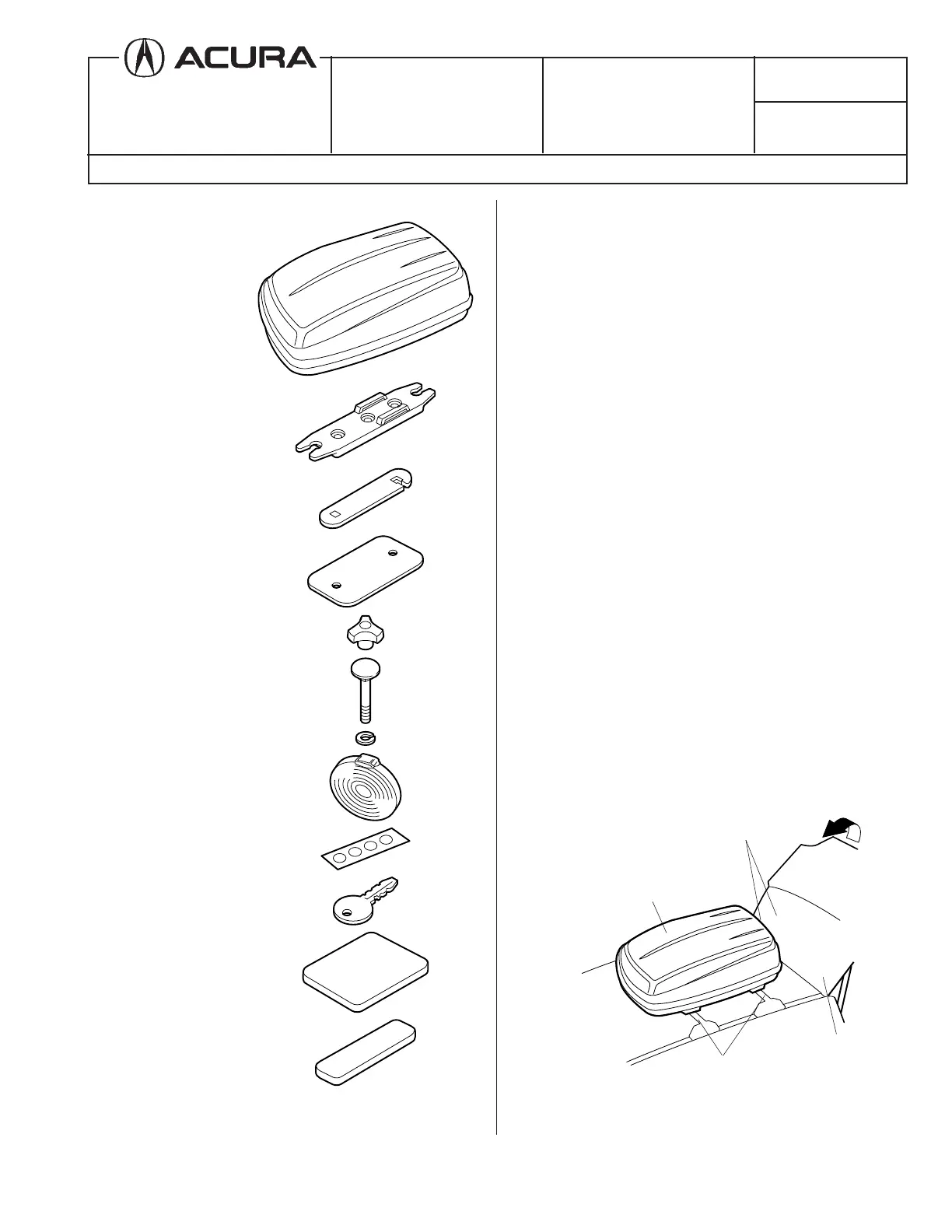 ACURA