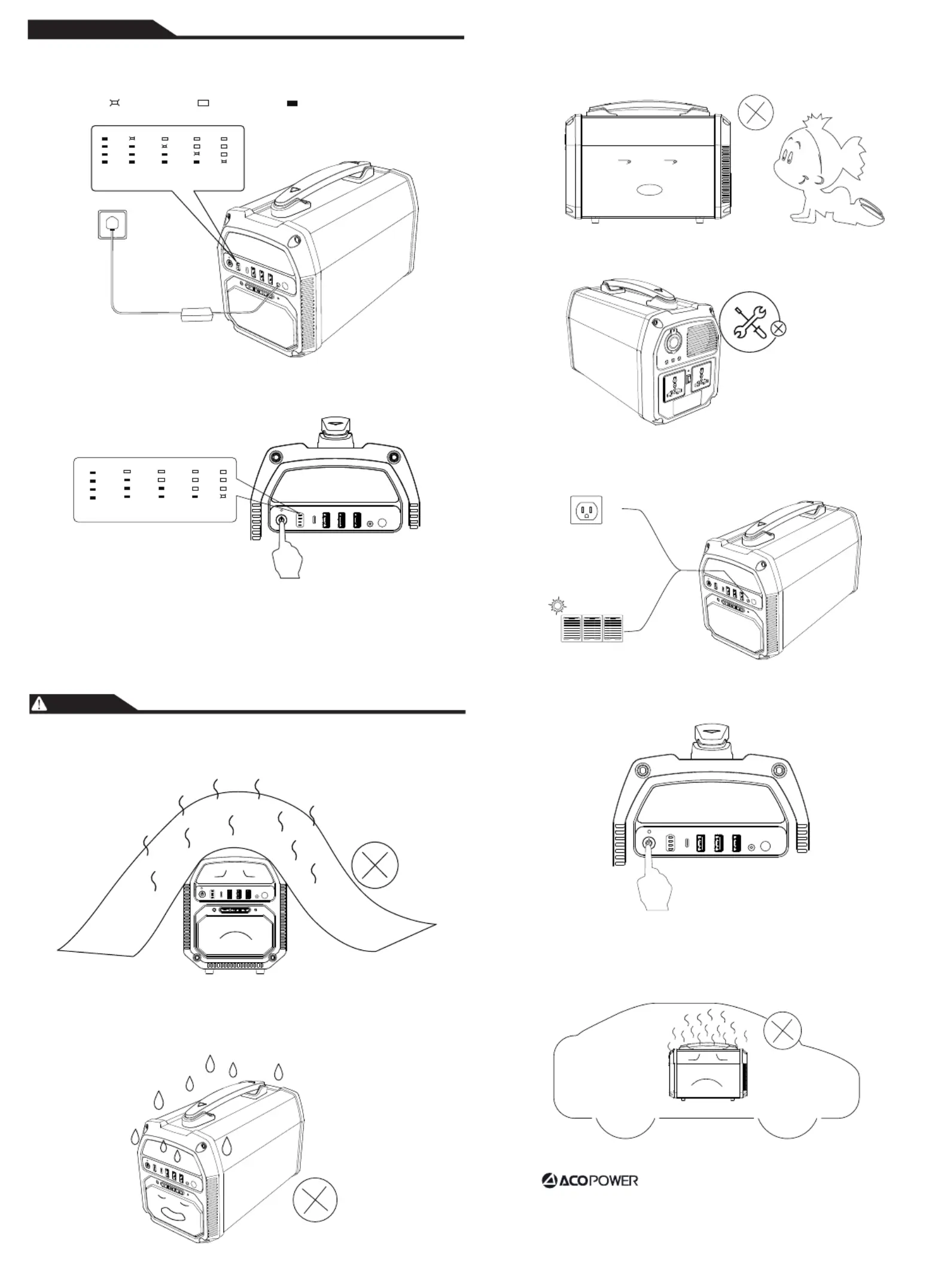 ACOPOWER