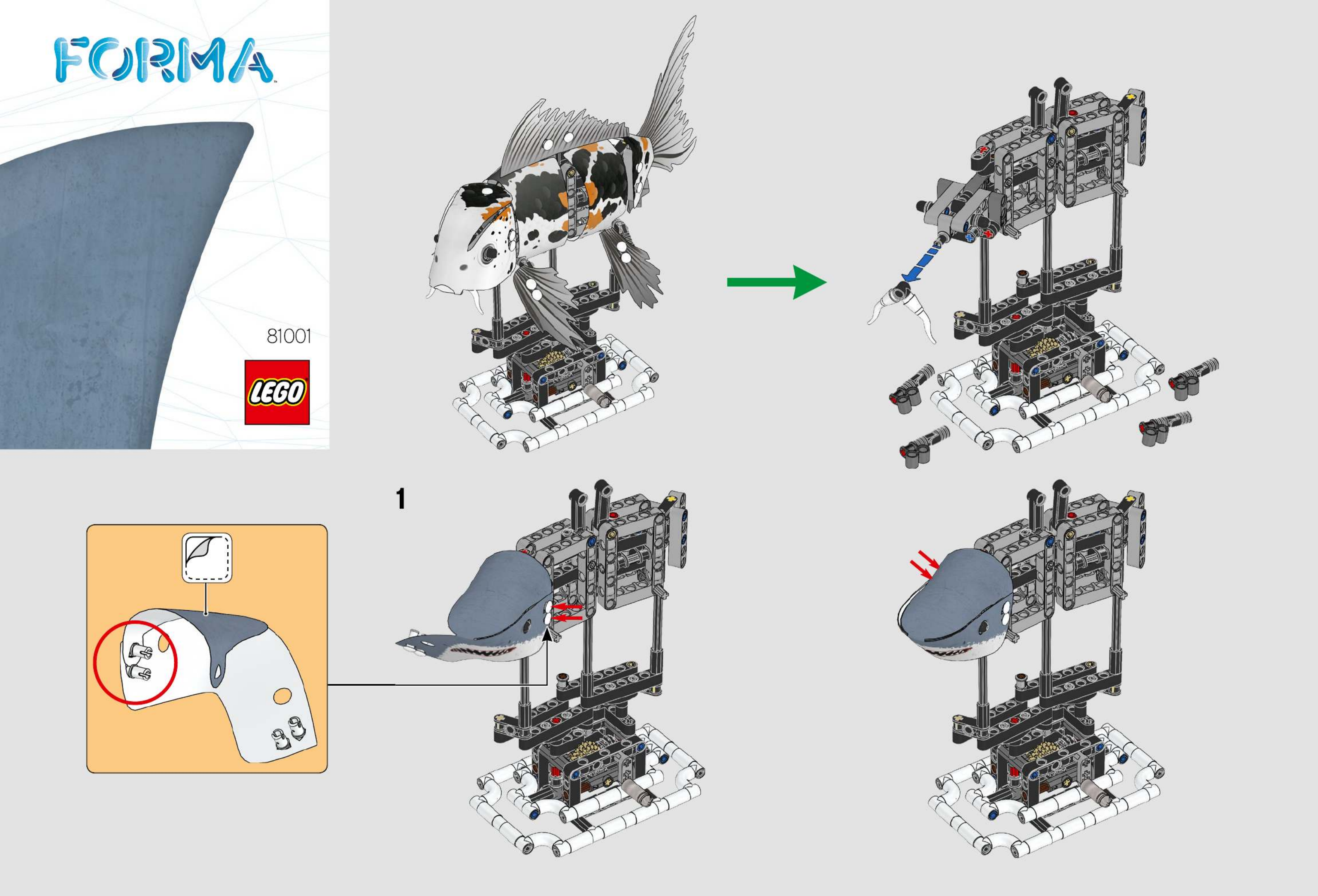 FORMA

81001

LEGO

1