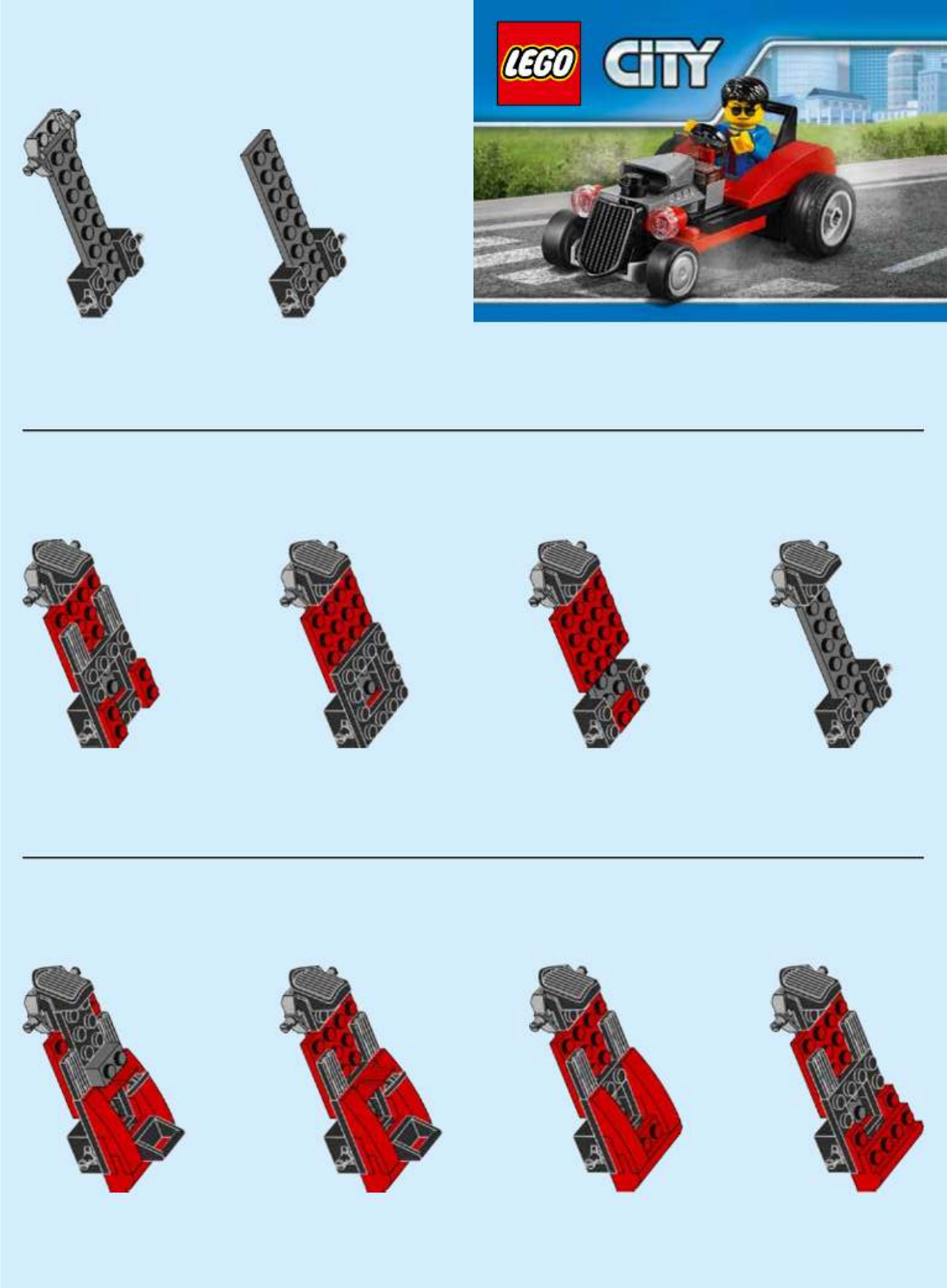 LEGO CITY