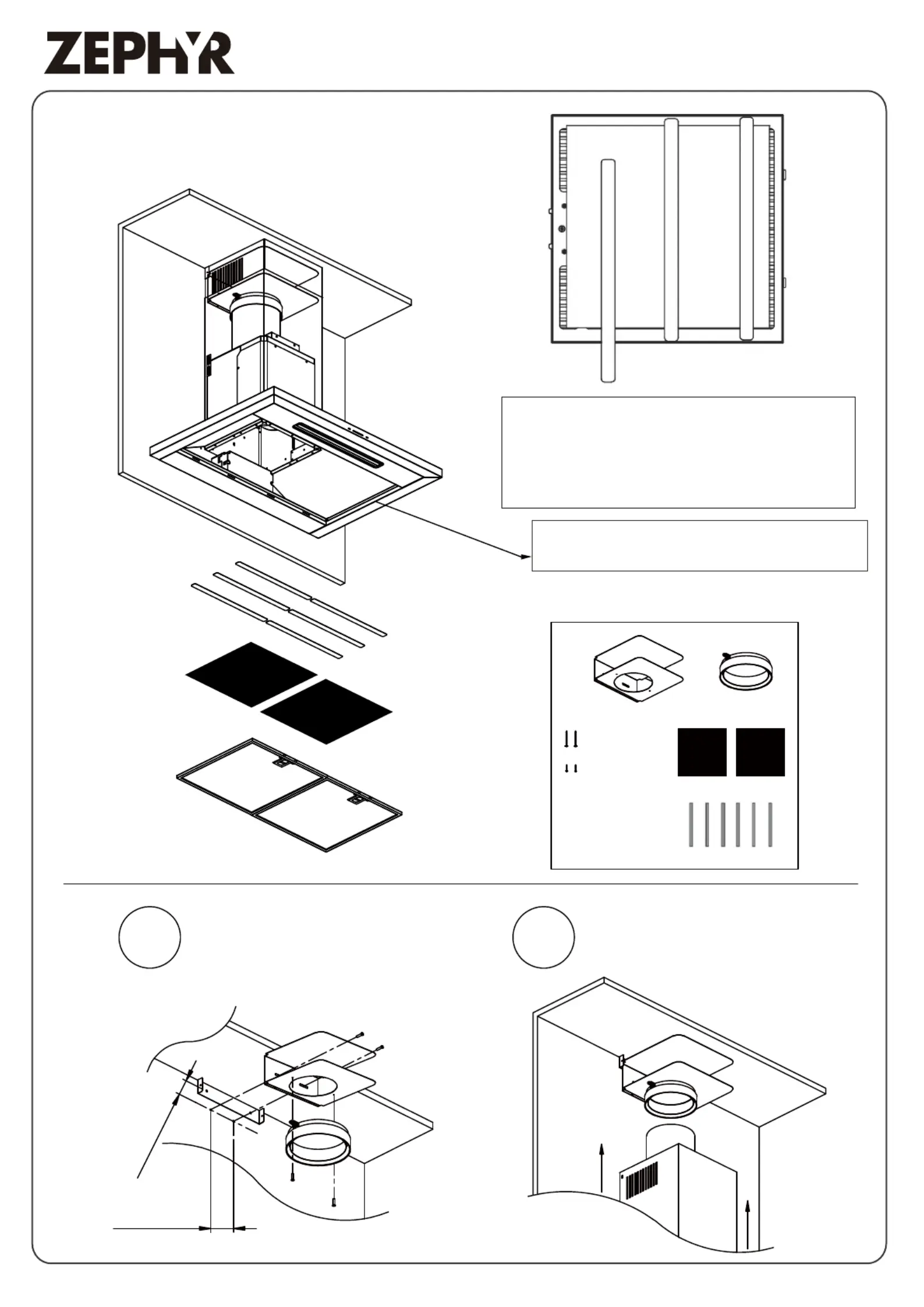 ZEPHYR