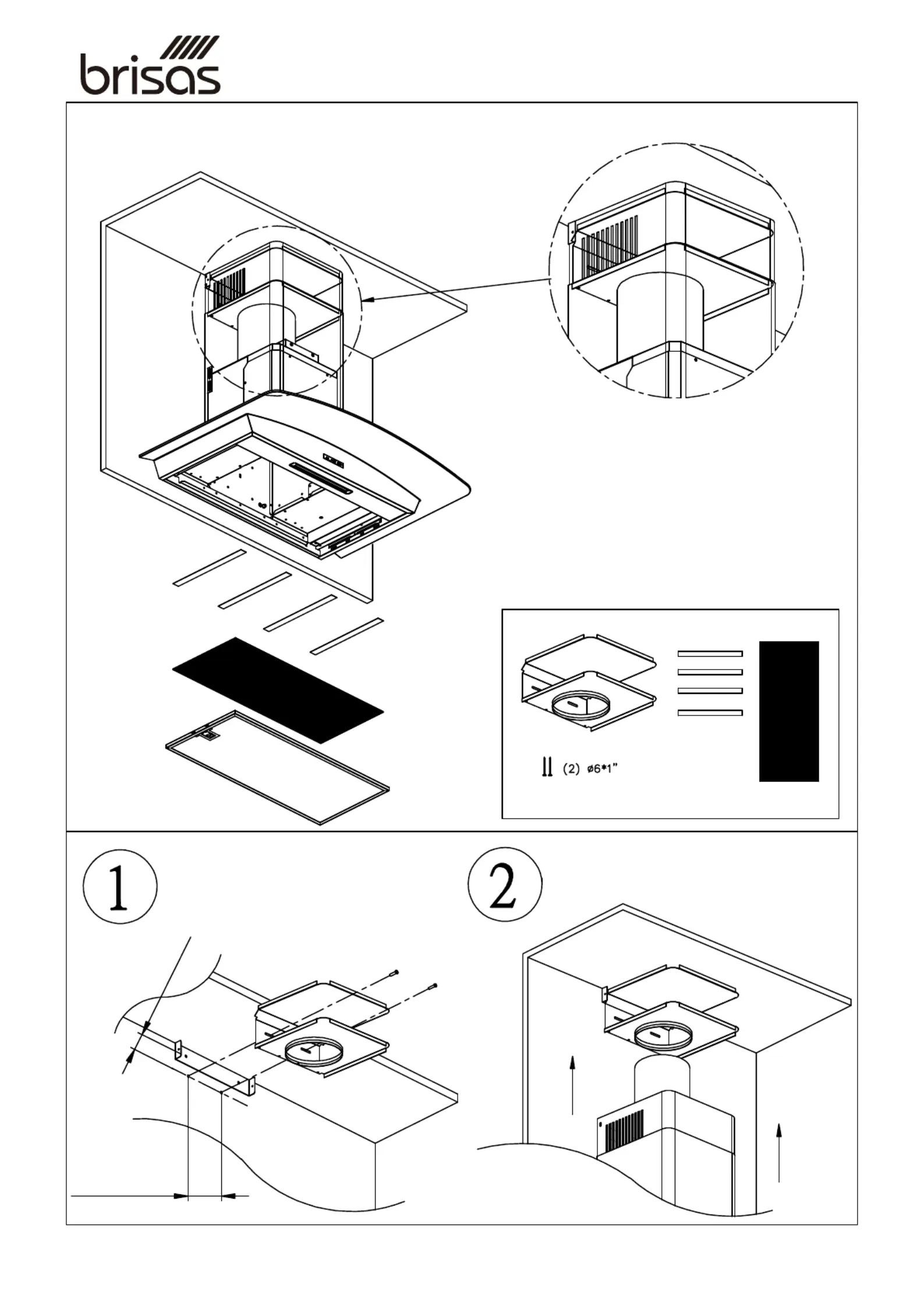 brisas

(2) ø6*1"

1

2