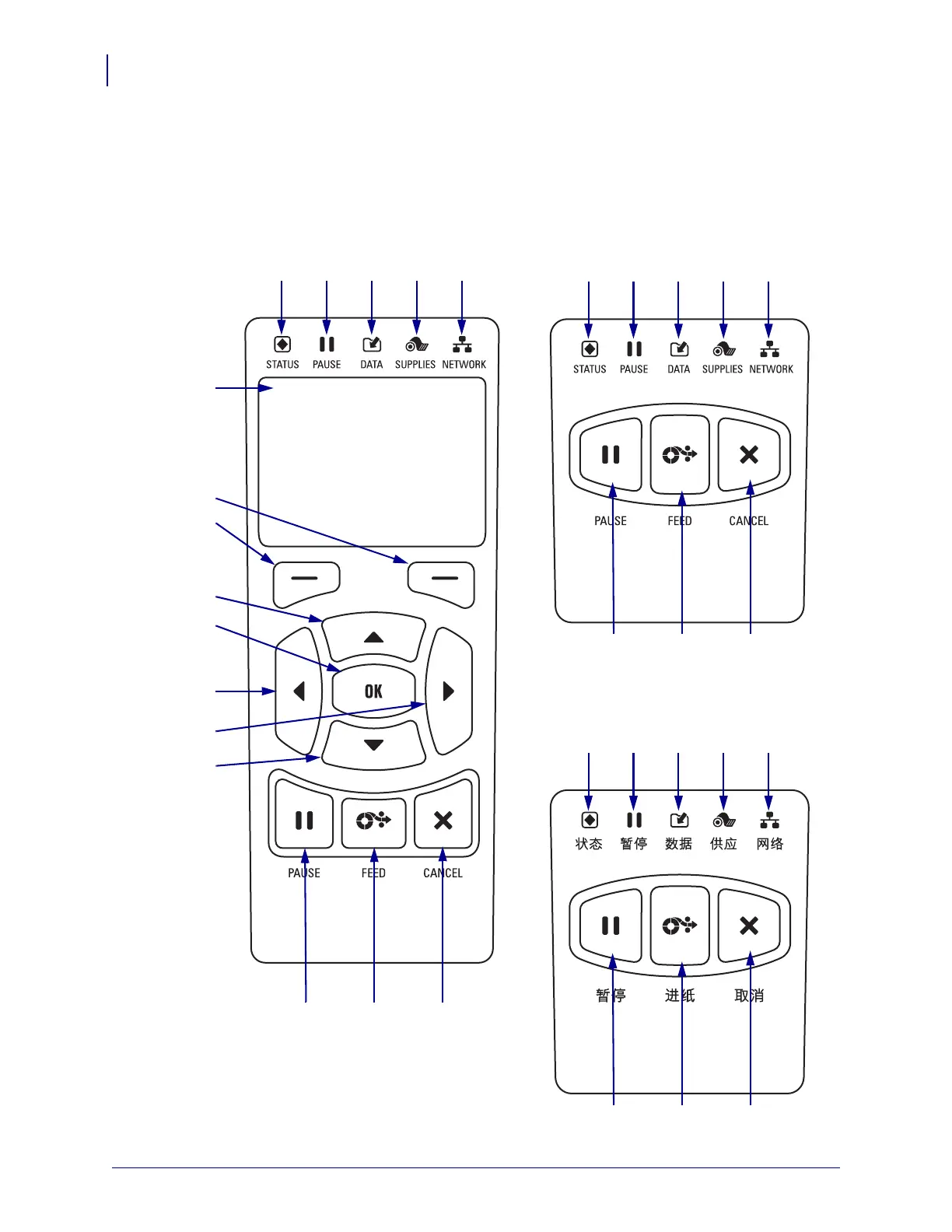 STATUS PAUSE DATA SUPPLIES NETWORK

OK

PAUSE FEED CANCEL

STATUS PAUSE DATA SUPPLIES NETWORK

PAUSE FEED CANCEL

状态 暂停 数据 供应 网络

暂停 进纸 取消