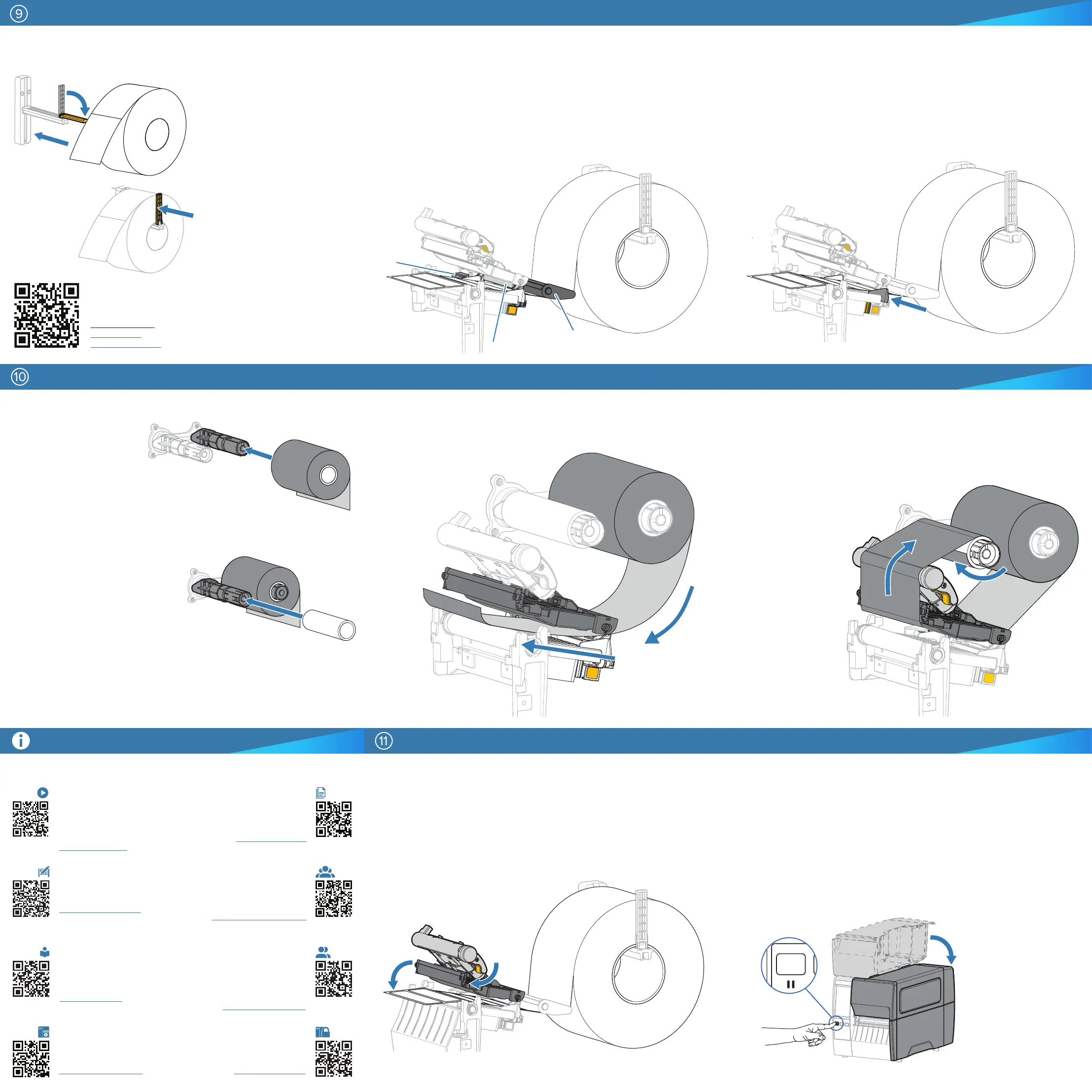 9

10

11