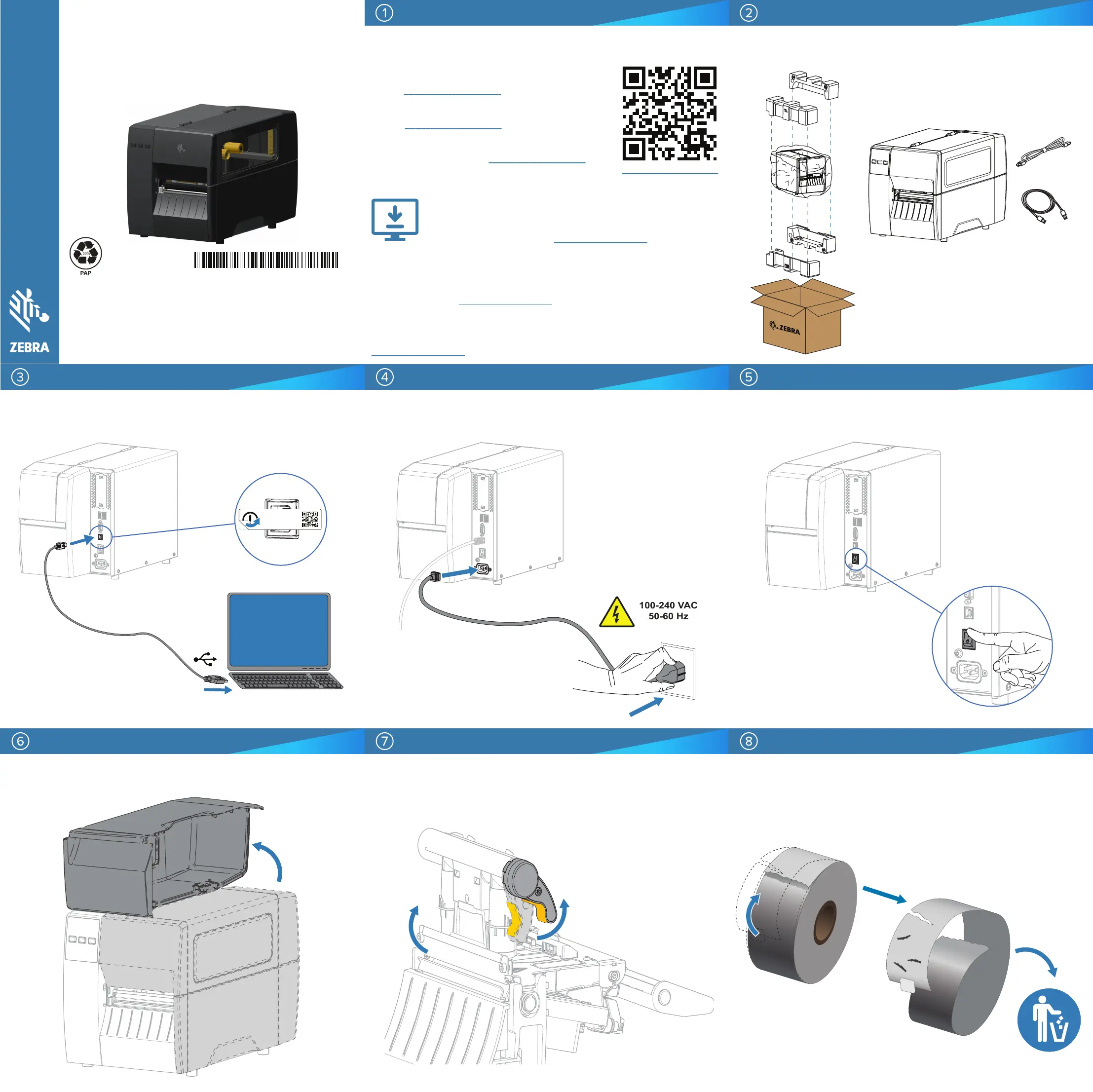 PAP

ZEBRA

①

②

ZEBRA

③

④

100-240 VAC
50-60 Hz

⑤

⑥

⑦

⑧