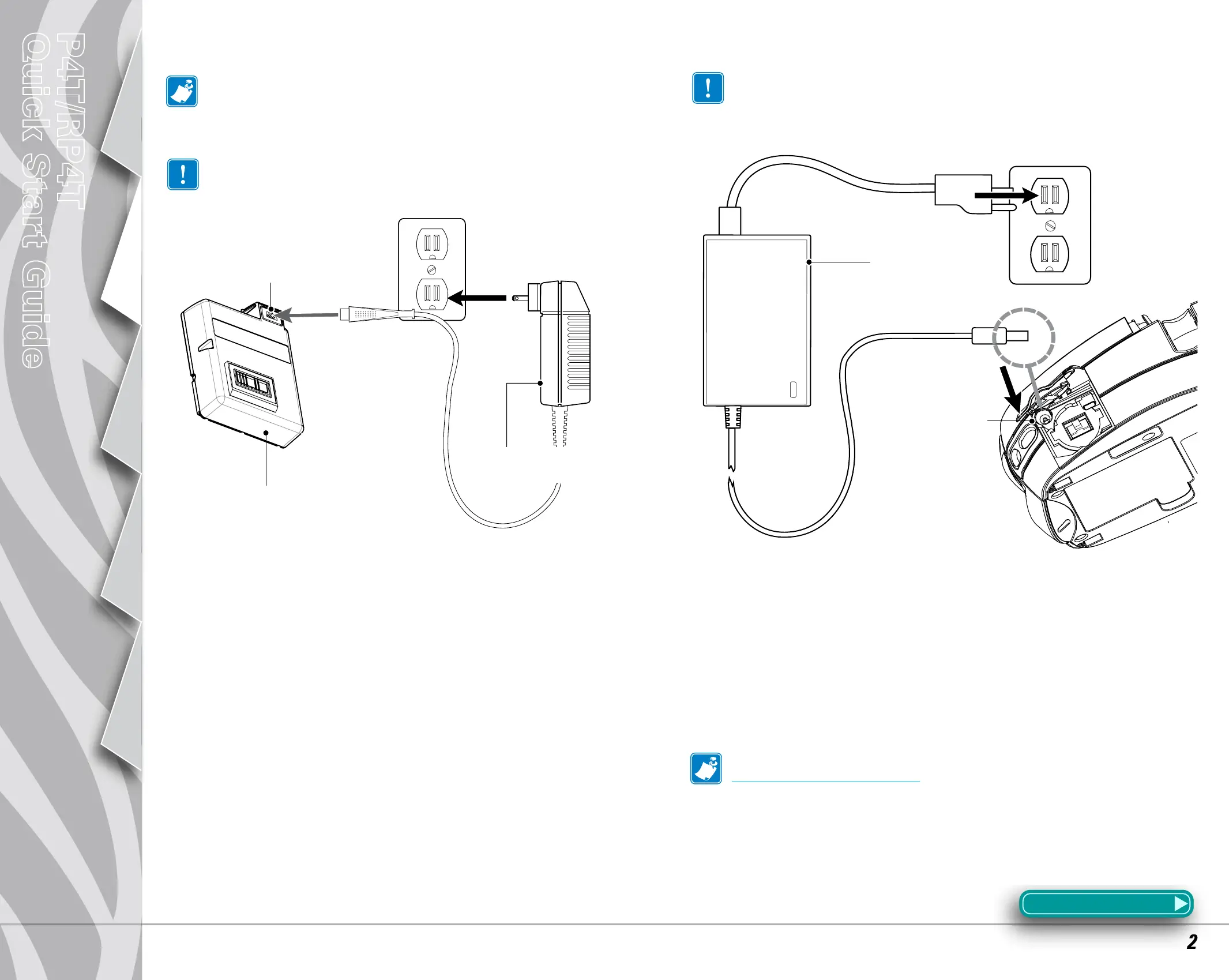 P4T/RP4T
Quick Start Guide

2