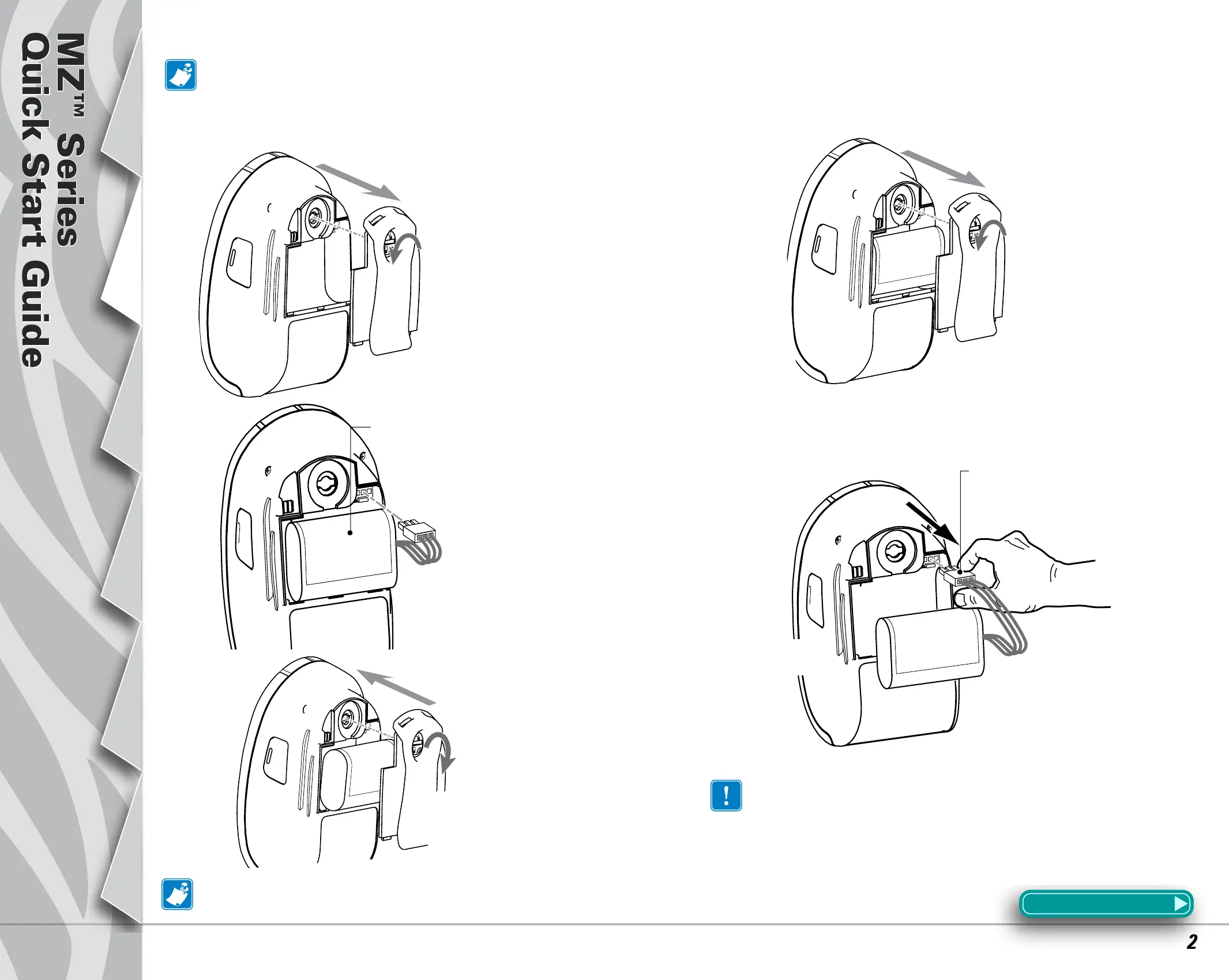 MZ™ Series
Quick Start Guide

2