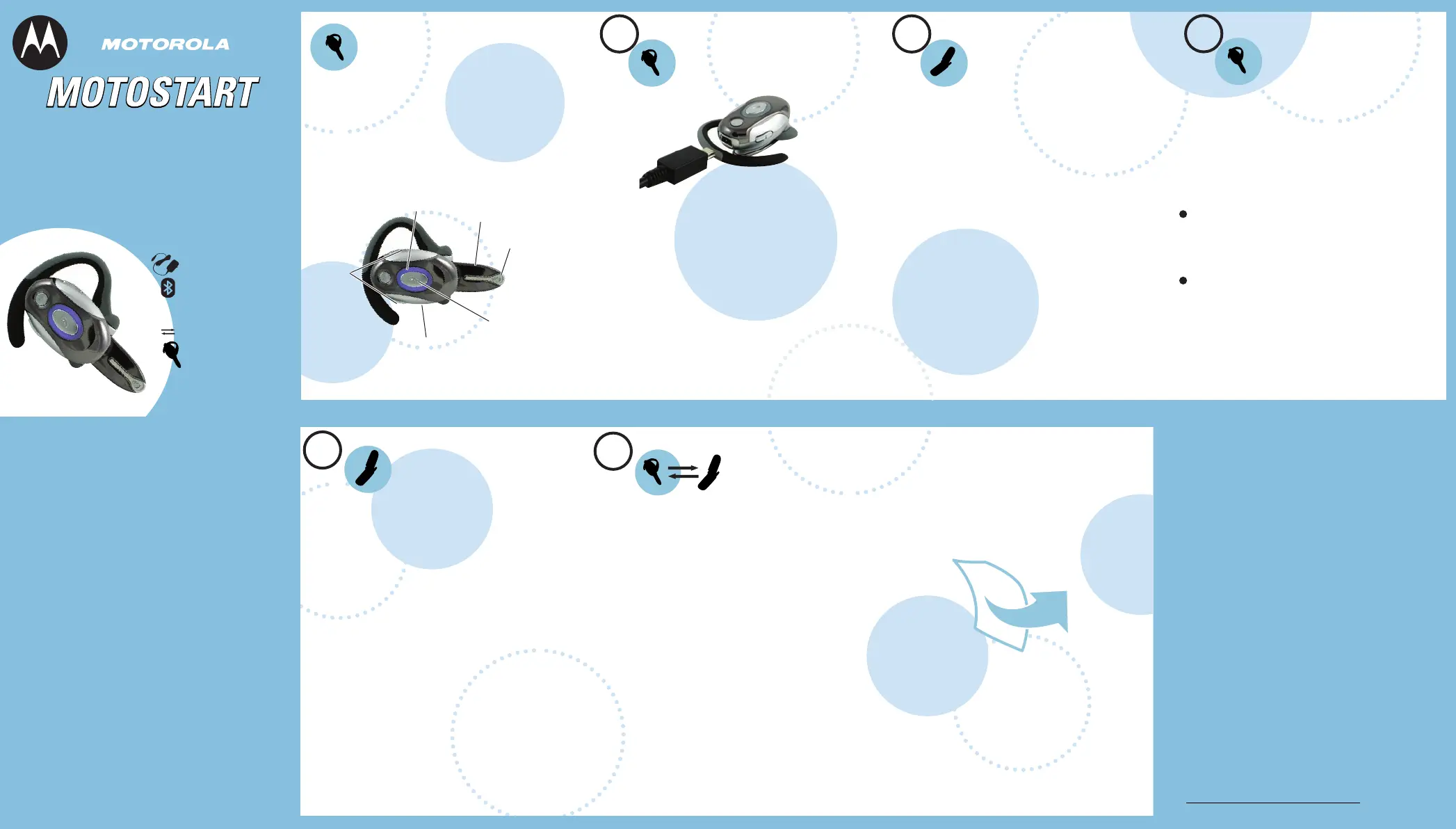 MOTOROLA

MOTOSTART