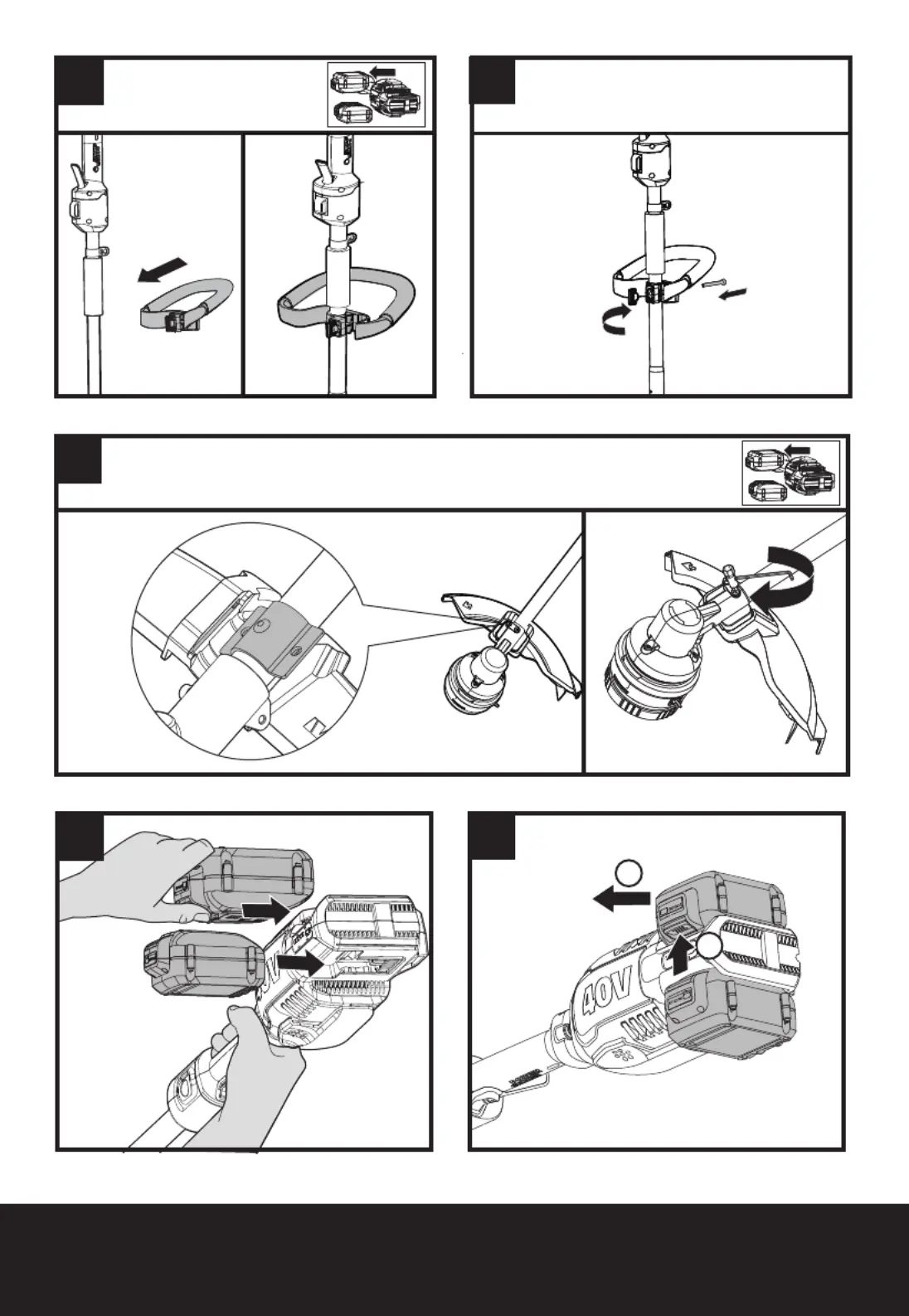 40V