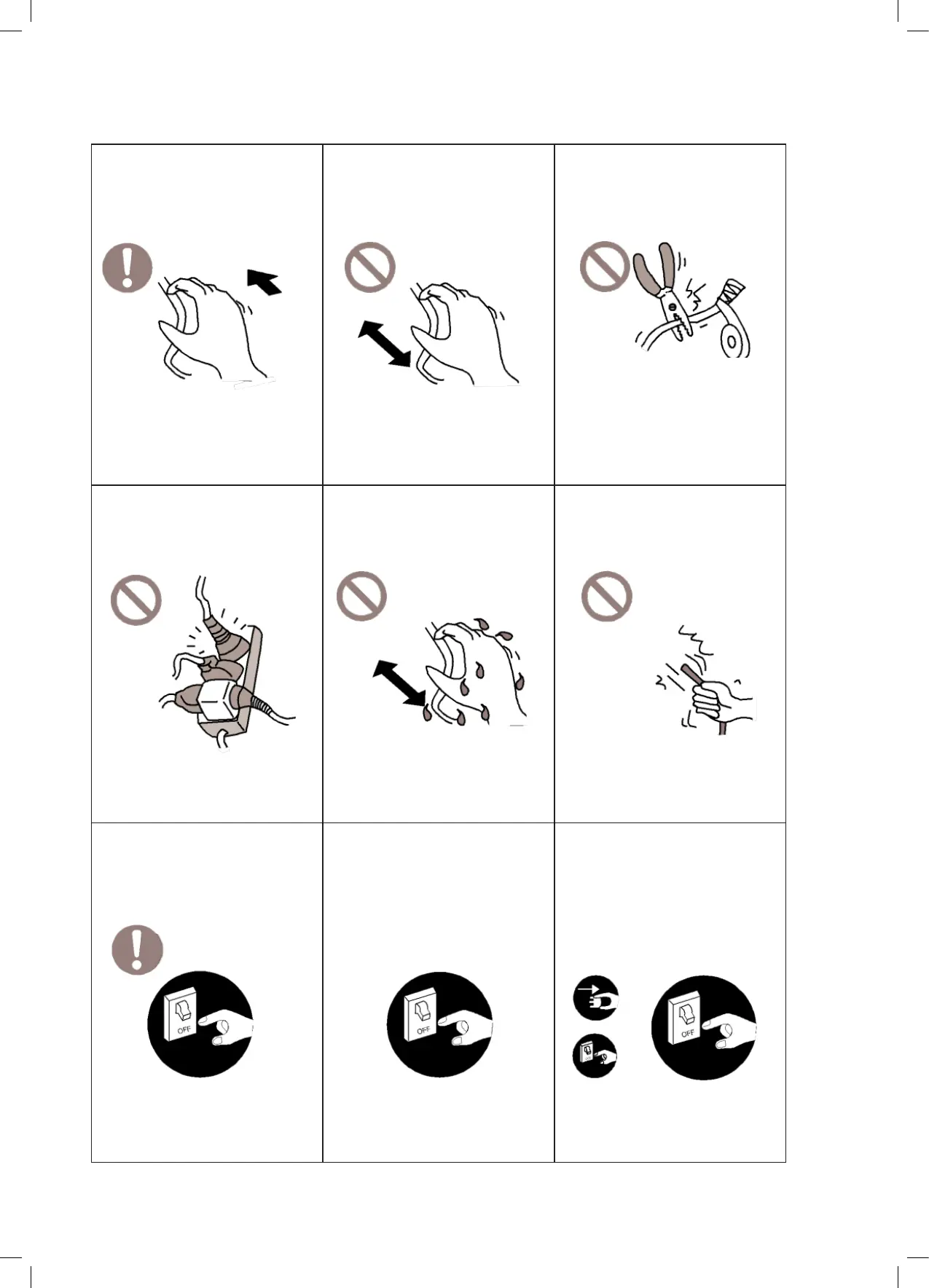 OFF

OFF

OFF