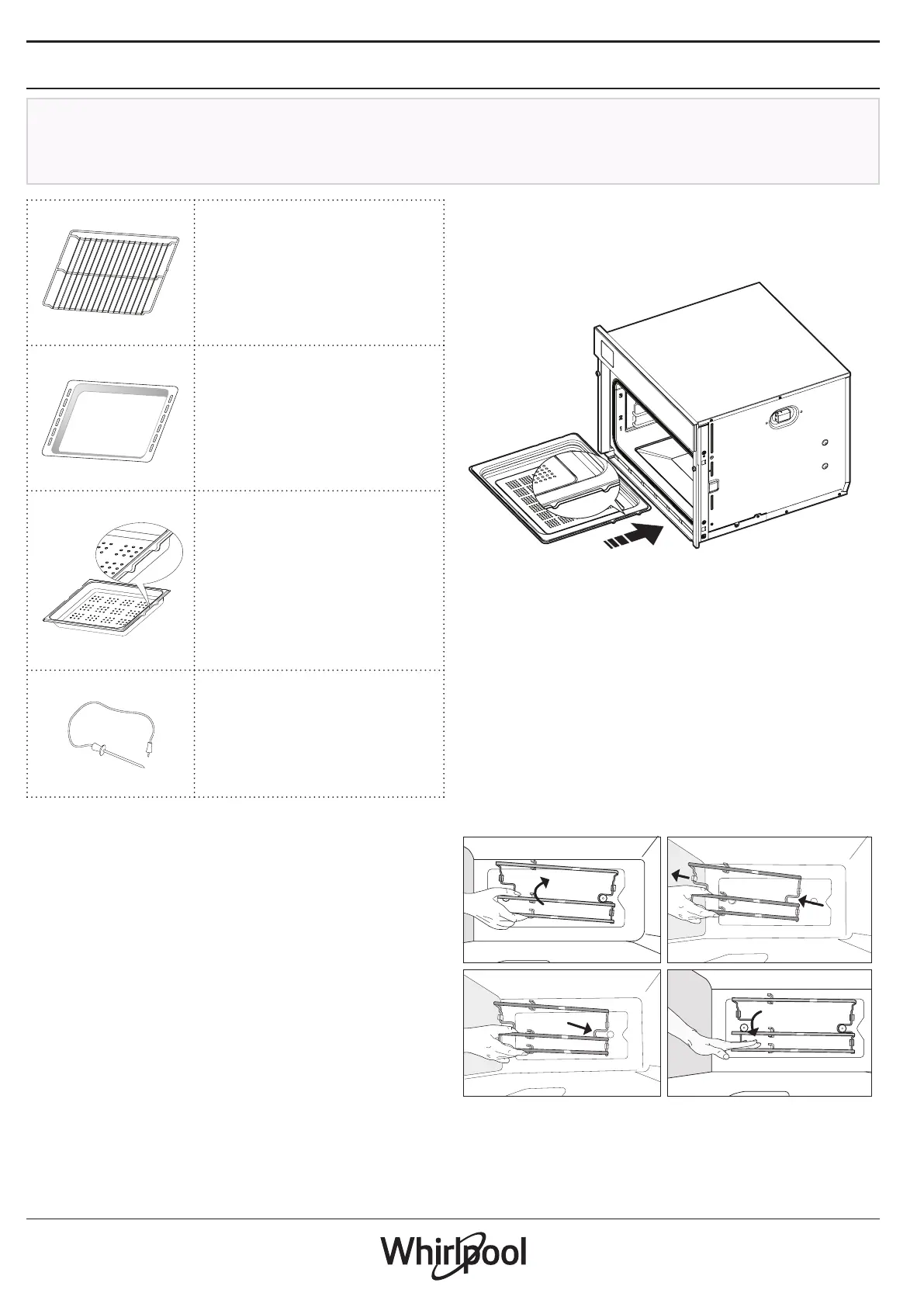 Whirlpool