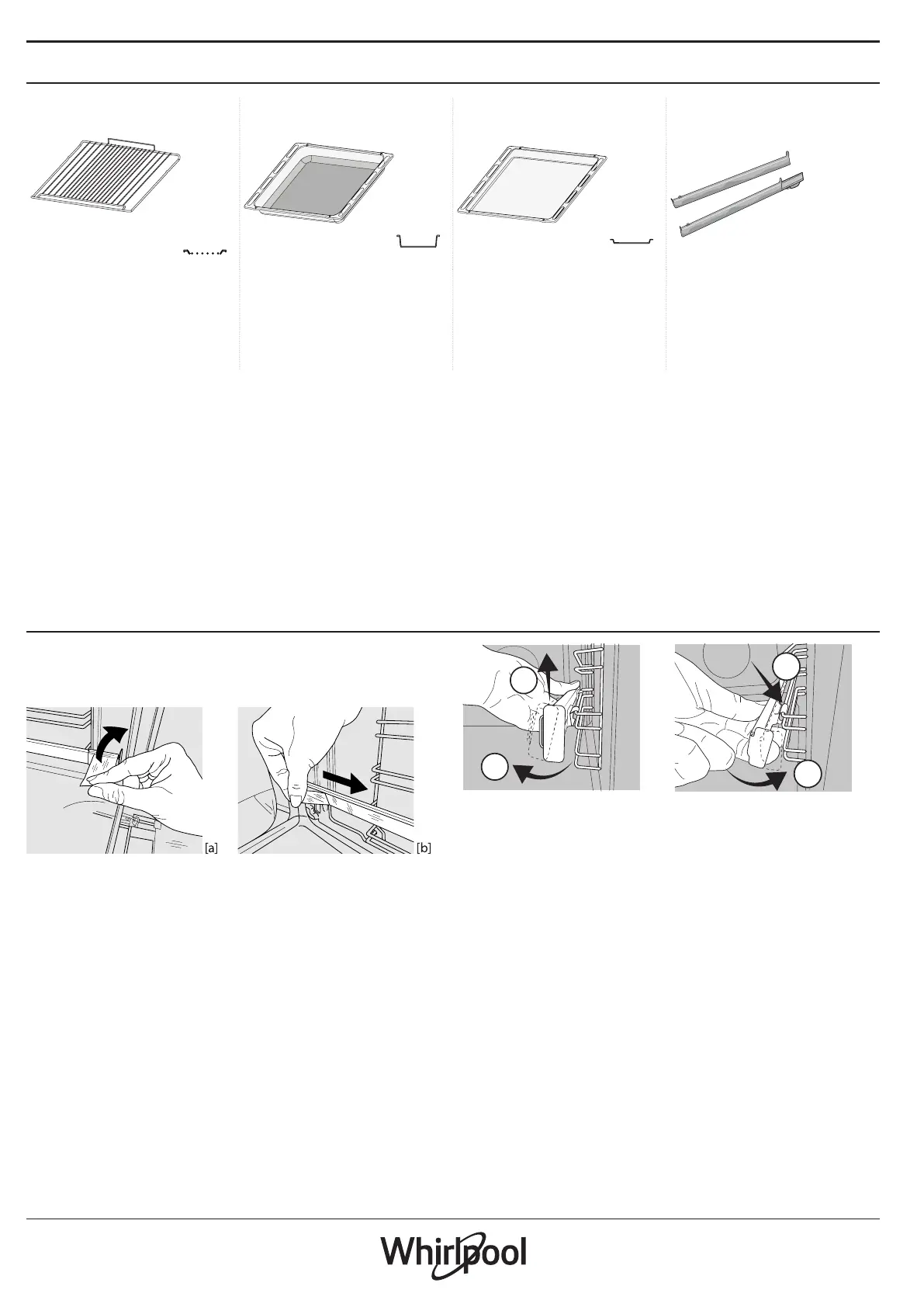 [a]

[b]

Whirlpool