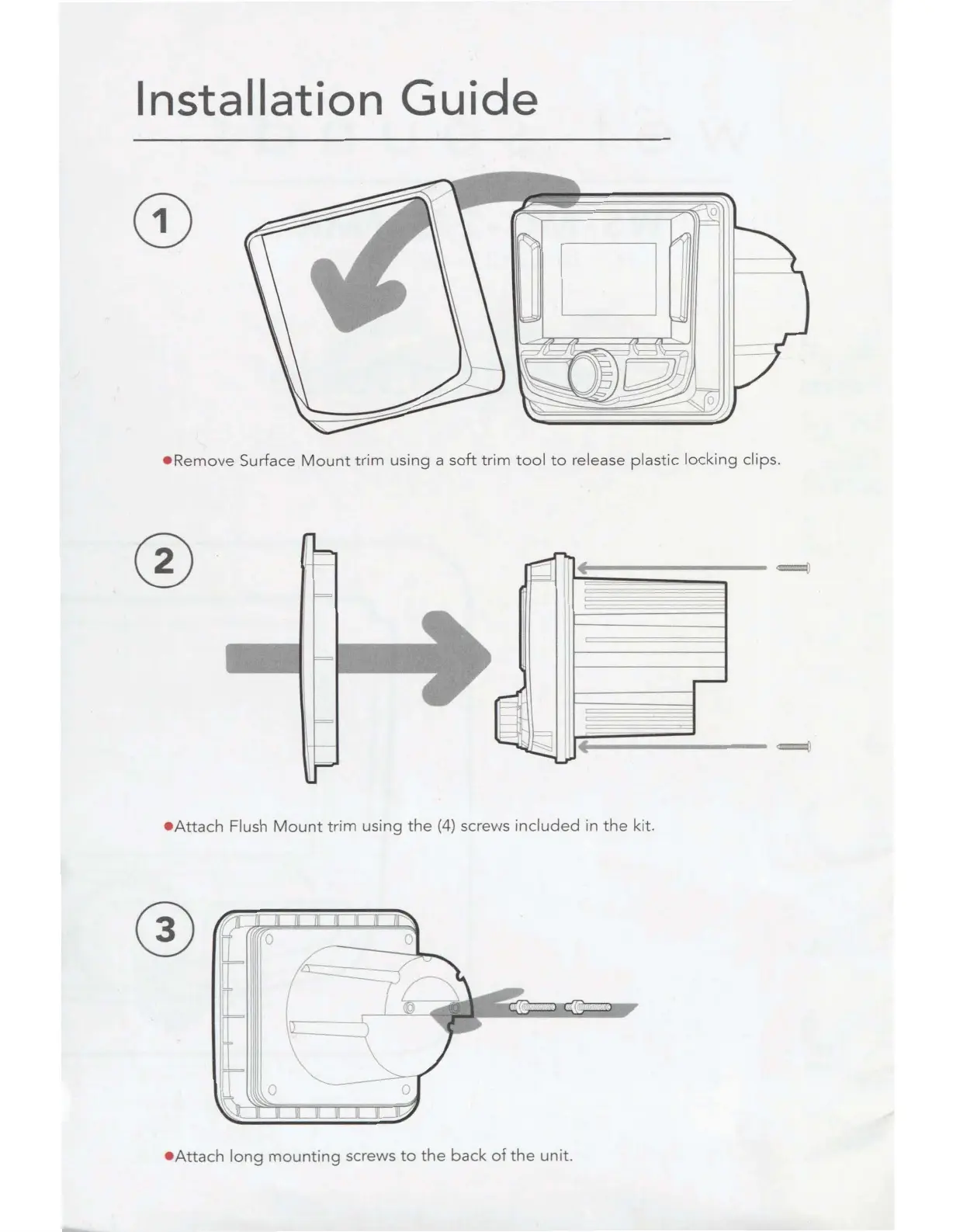 Installation Guide

1

•Remove Surface Mount trim using a soft trim tool to release plastic locking clips.

2

•Attach Flush Mount trim using the (4) screws included in the kit.

3

•Attach long mounting screws to the back of the unit.