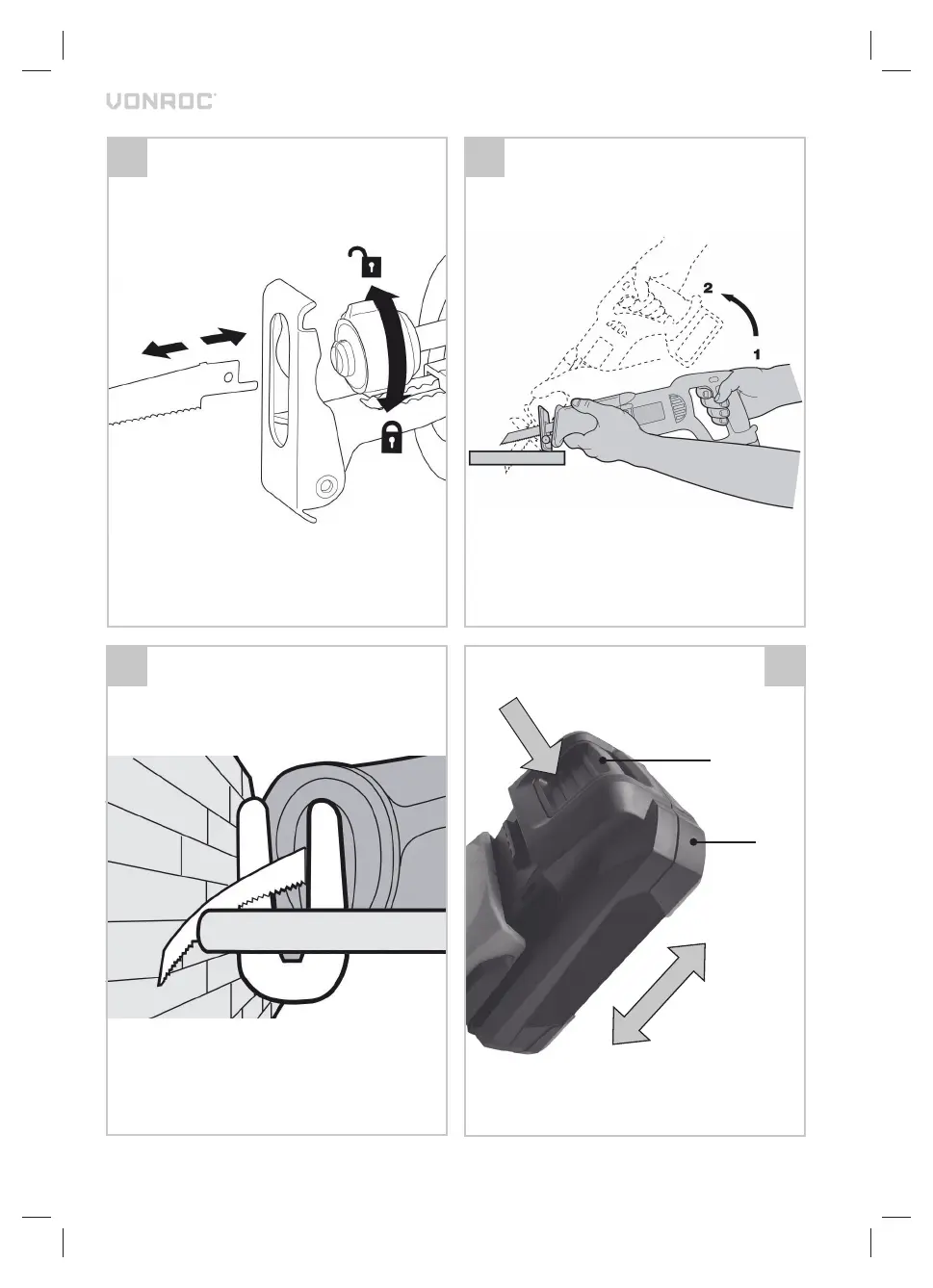 VONROC

2

1