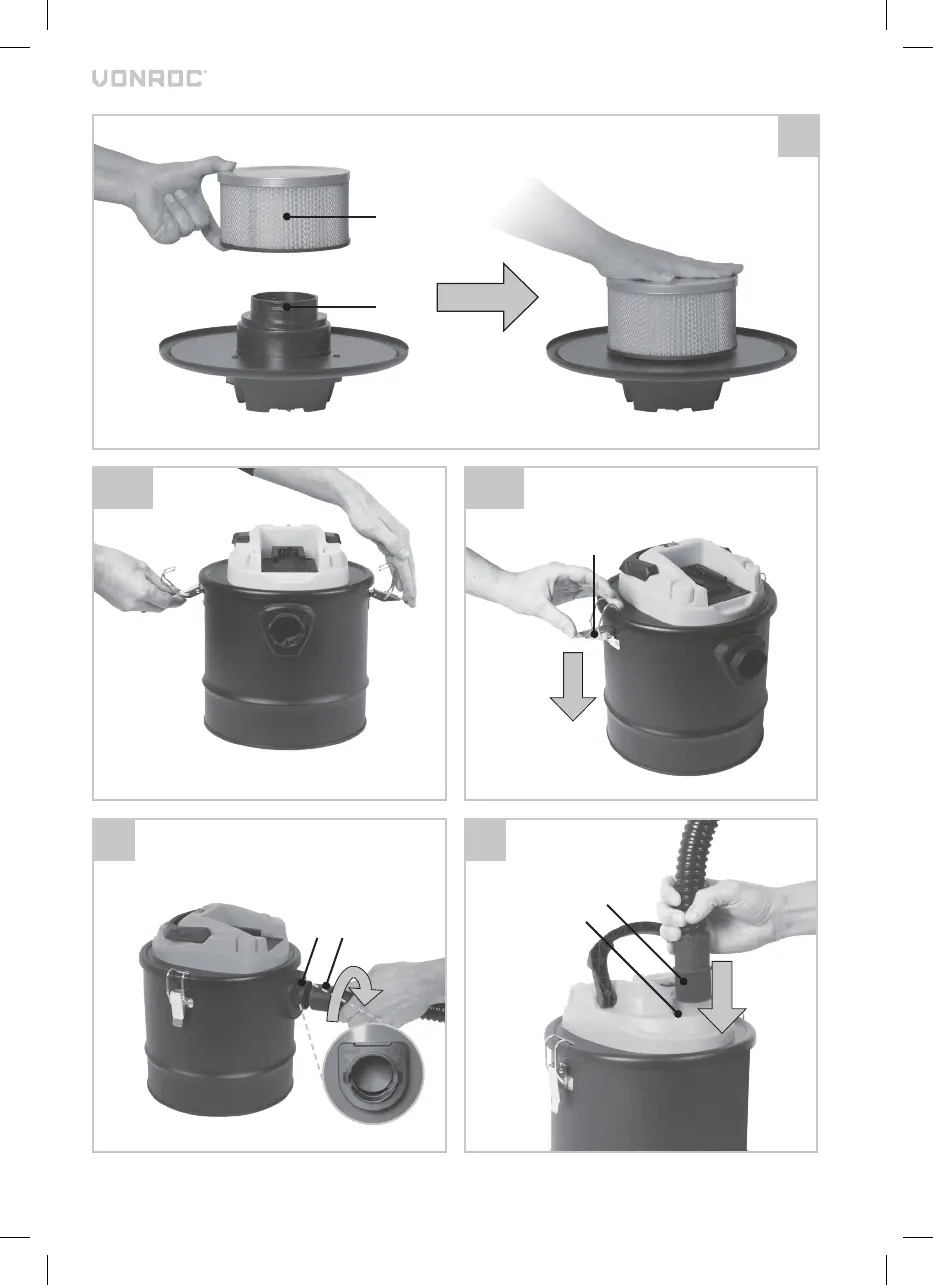 VONROC