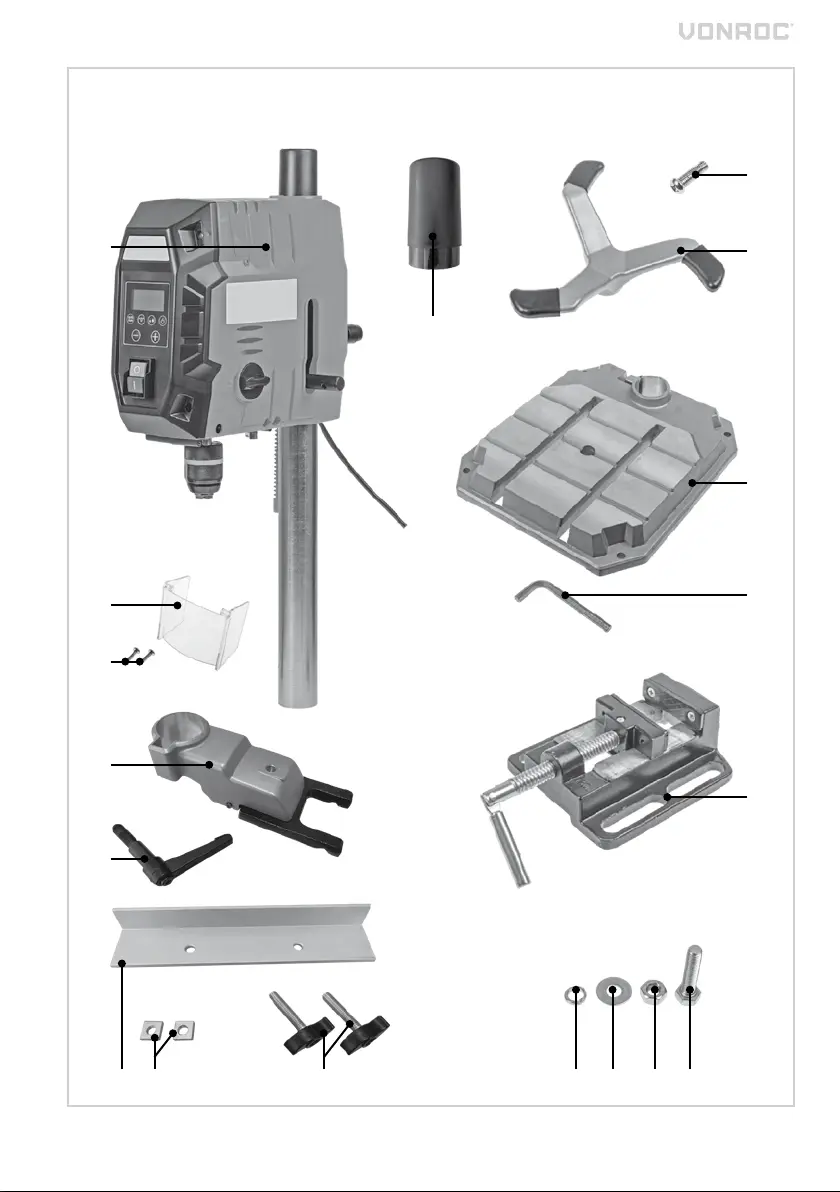 VONROC