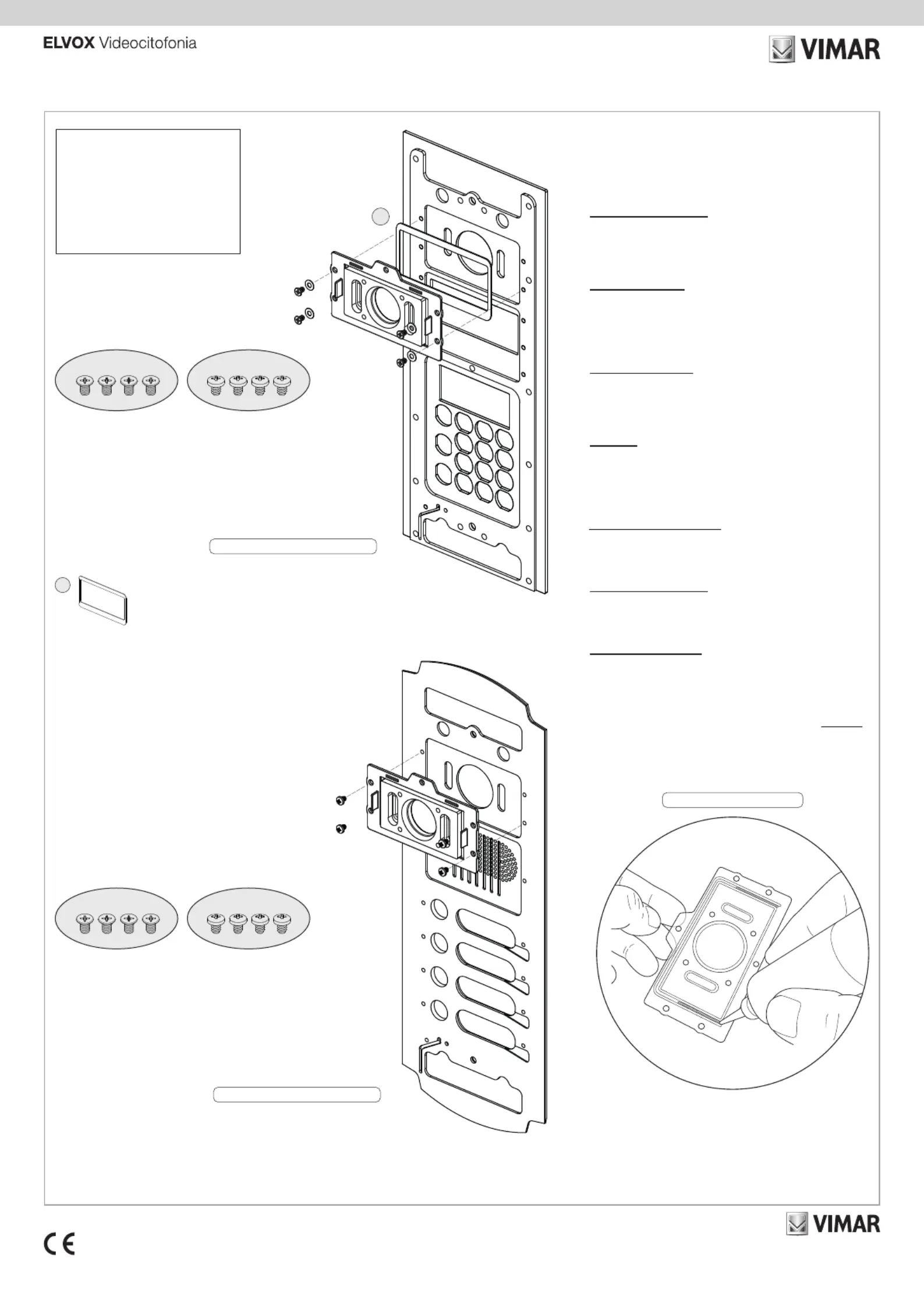 ELVOX Videocitofonia

VIMAR

VIMAR

CE