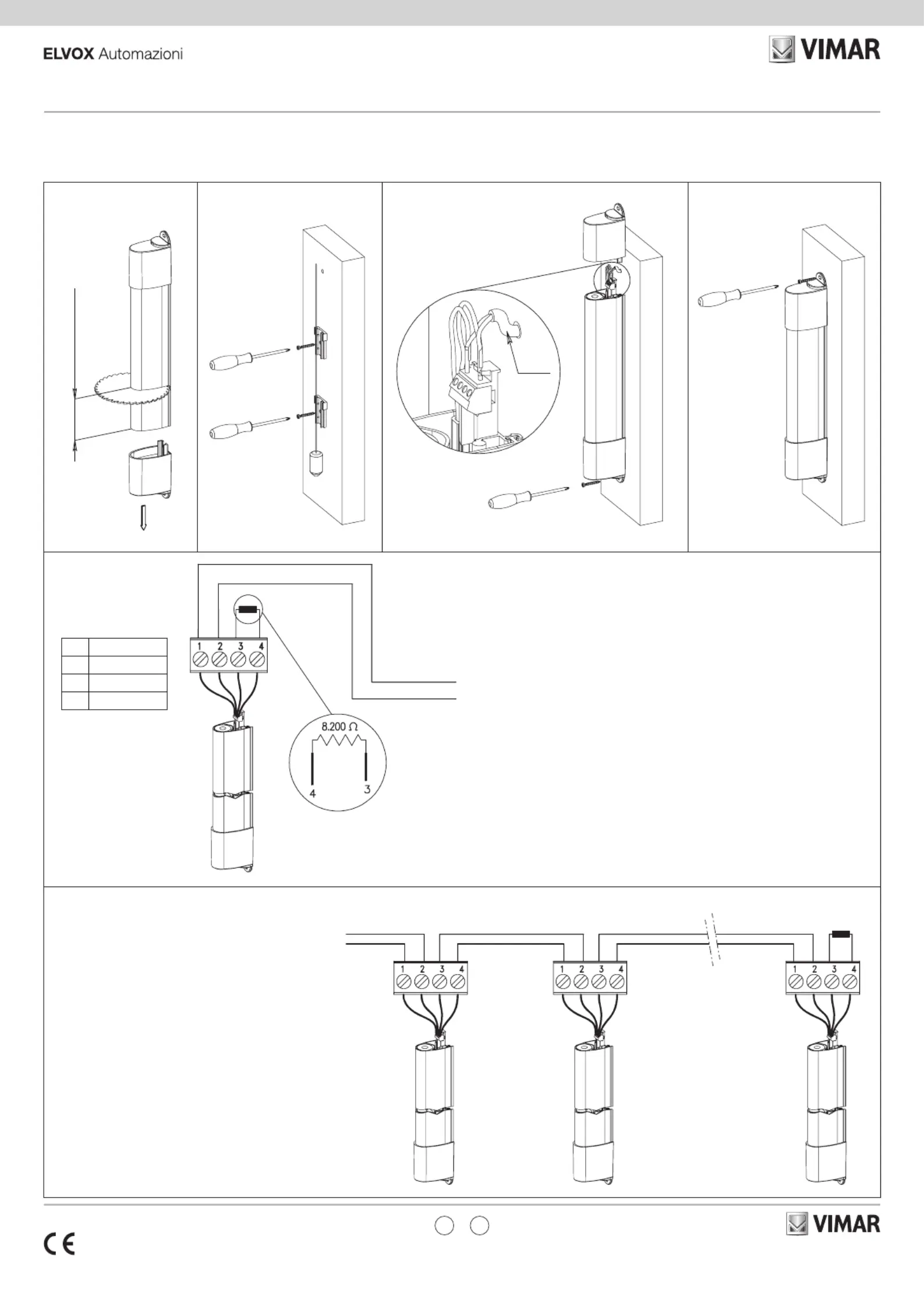 ELVOX Automazioni

VIMAR

1 2 3 4

8.200 Ω

4 3

1 2 3 4

1 2 3 4

1 2 3 4

VIMAR

CE