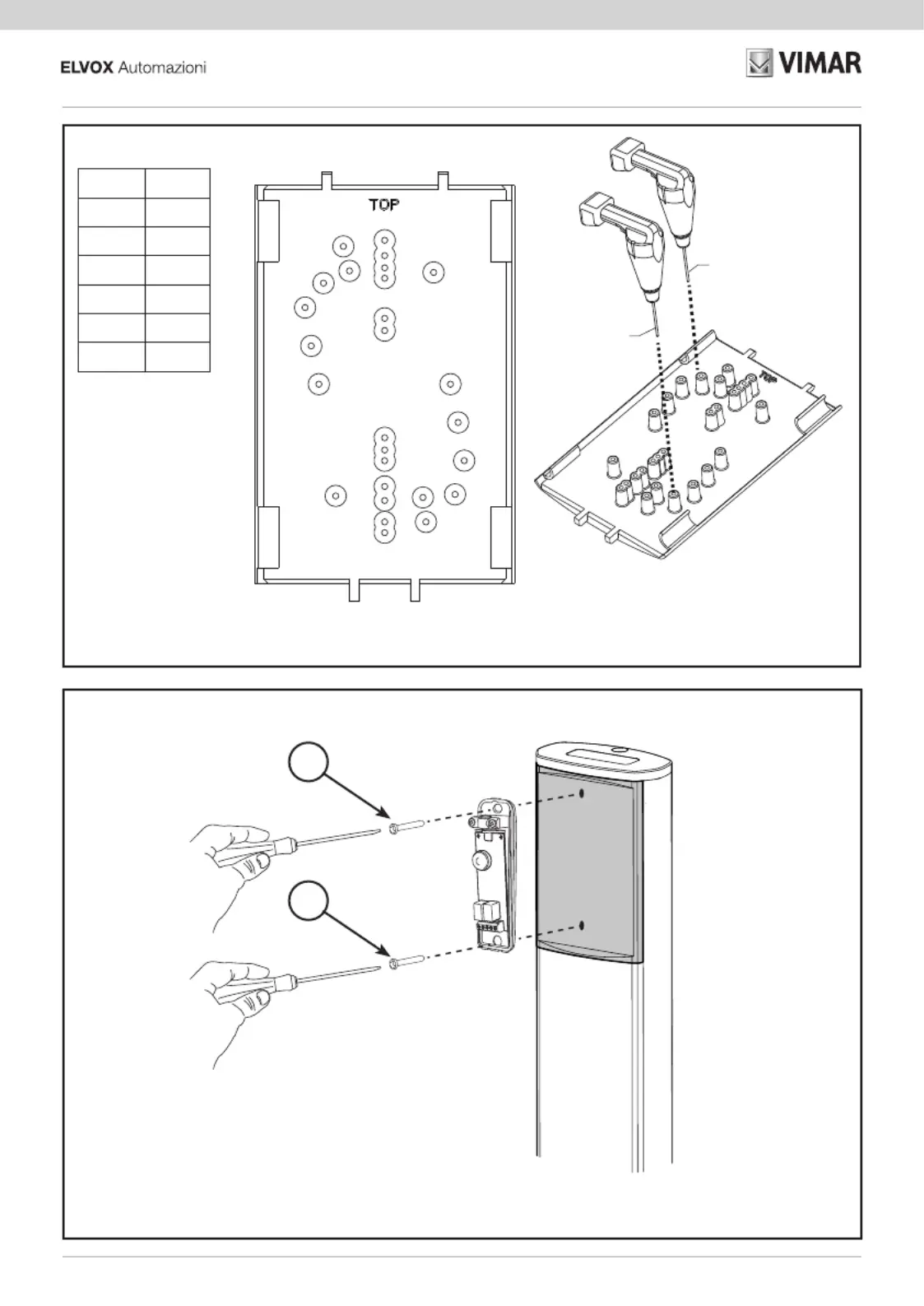 ELVOX Automazioni

VIMAR

TOP

TOP