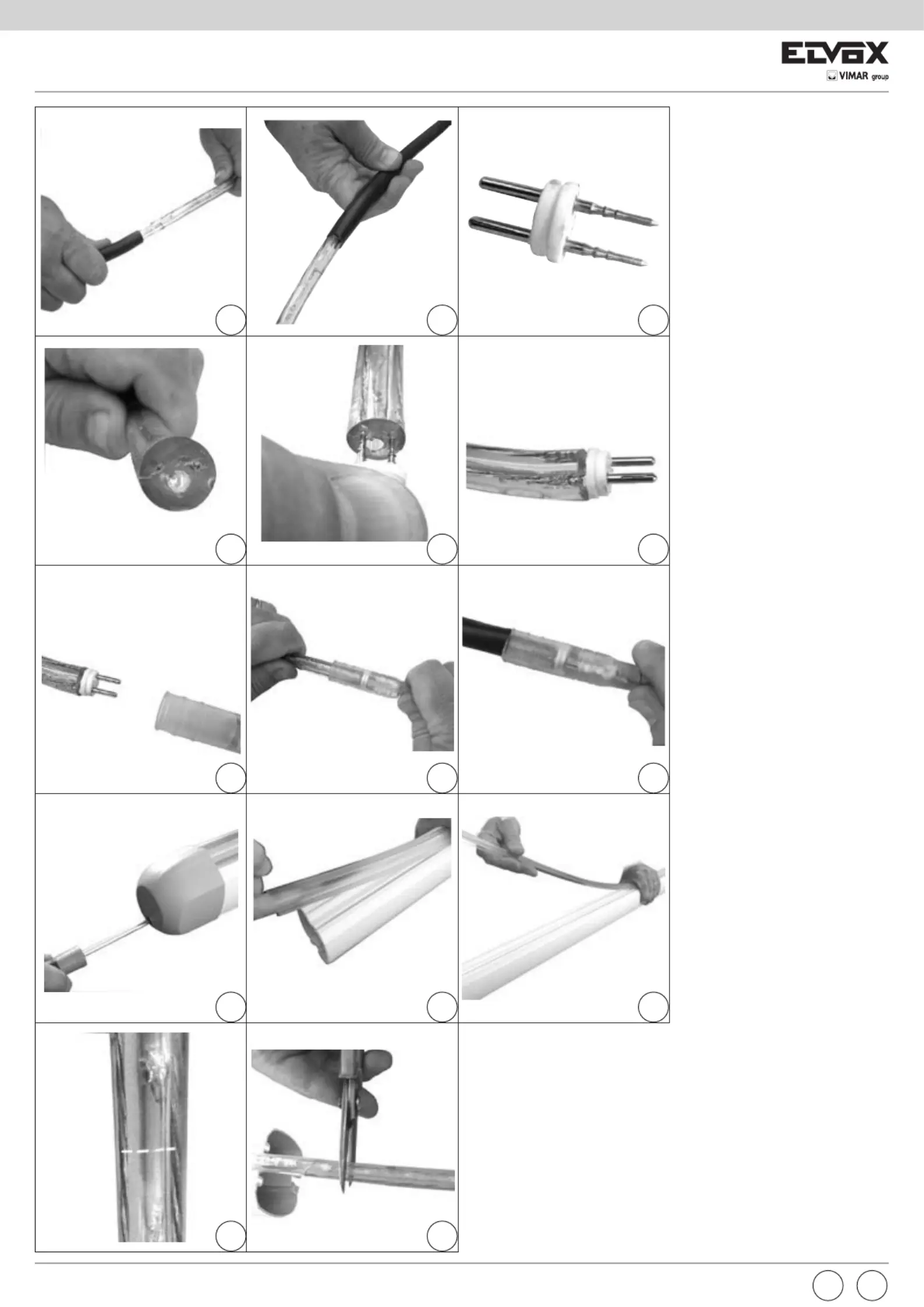 ELVOX
VIMAR group