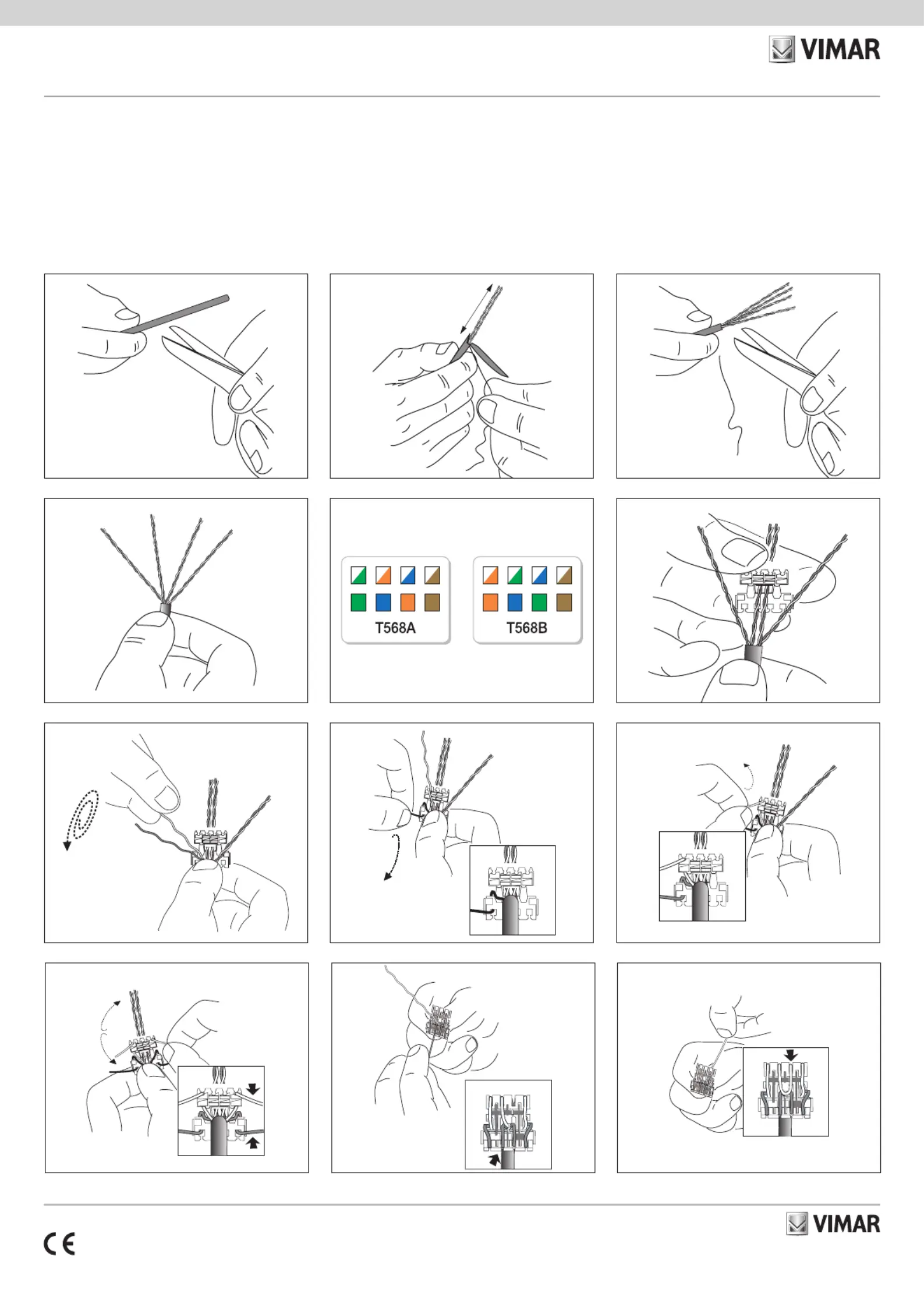 VIMAR

T568A

T568B

CE

VIMAR