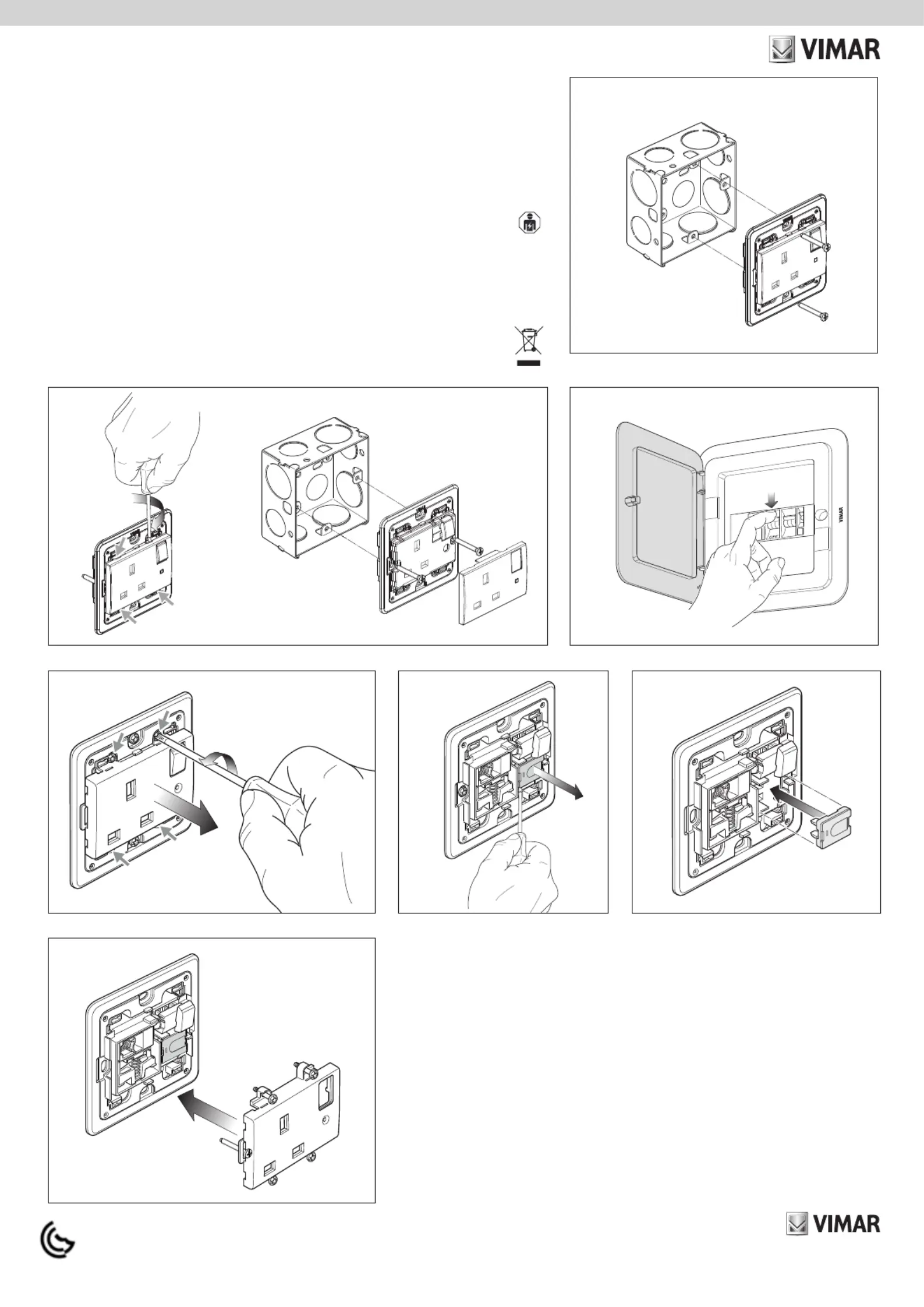 VIMAR

VIMAR

VIMAR