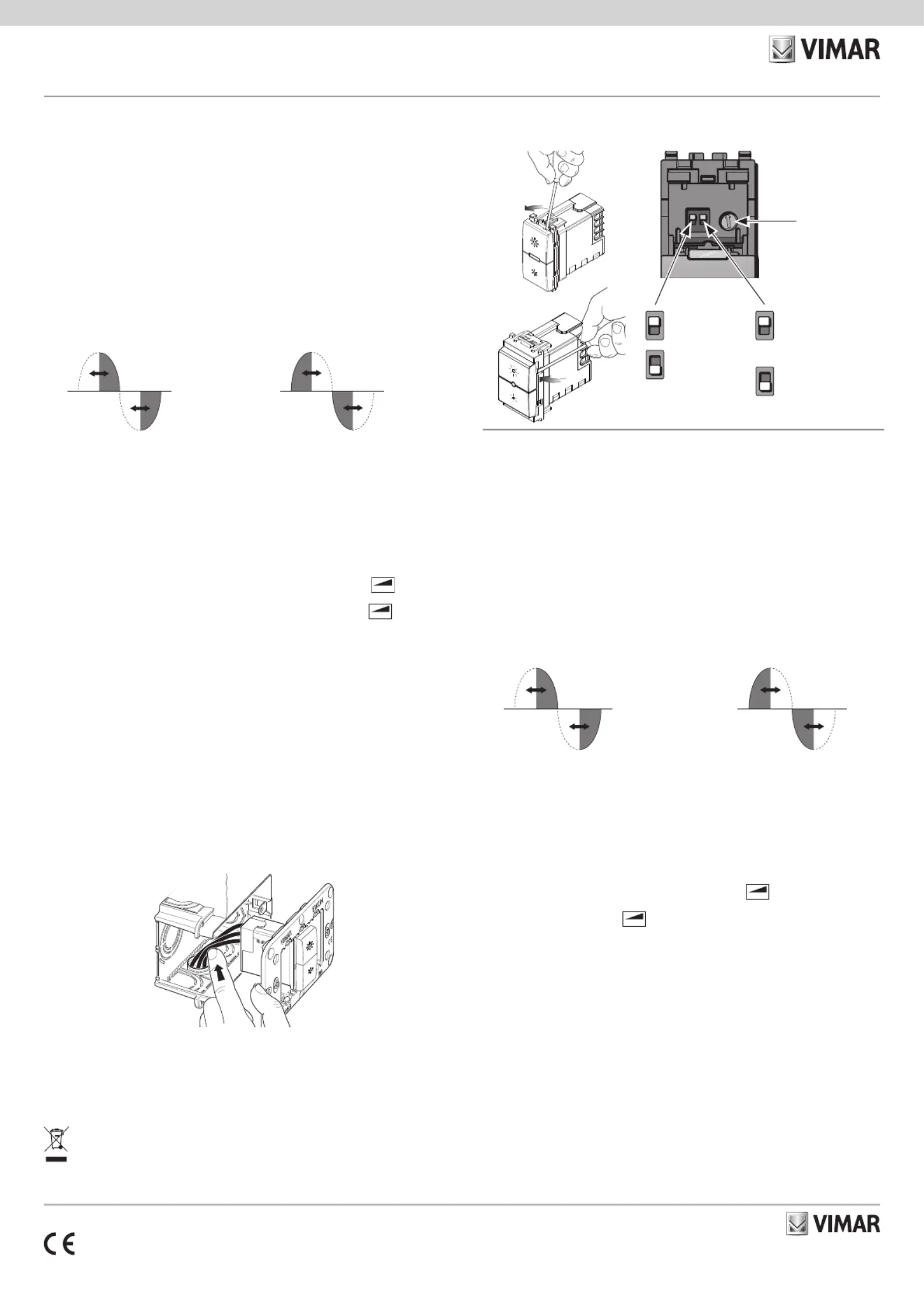 VIMAR

VIMAR

CE