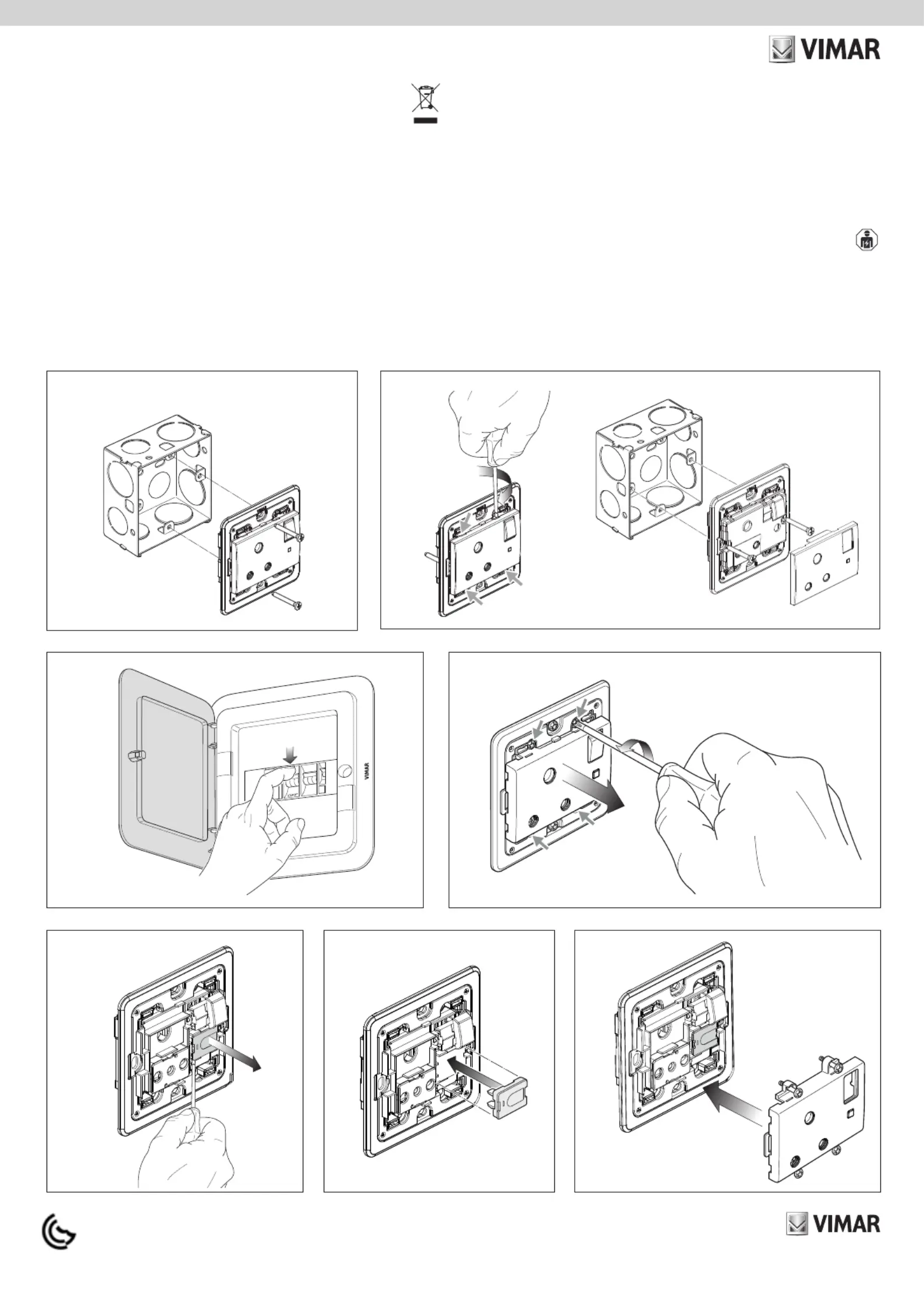 VIMAR

VIMAR

VIMAR