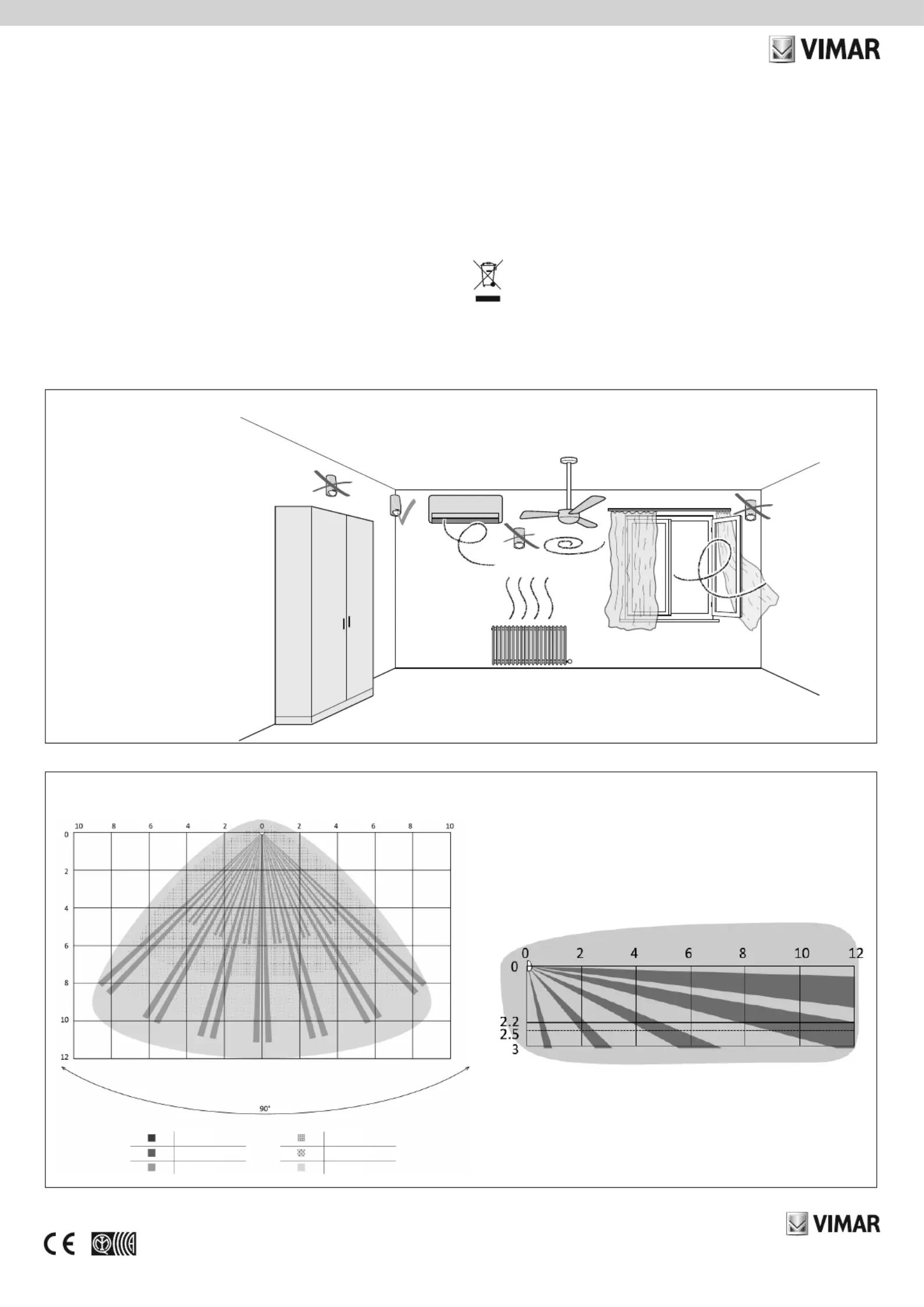 VIMAR

10 8 6 4 2 0 2 4 6 8 10

0
2
4
6
8
10
12

90°

0 2 4 6 8 10 12
0
2.2
2.5
3

VIMAR

CE