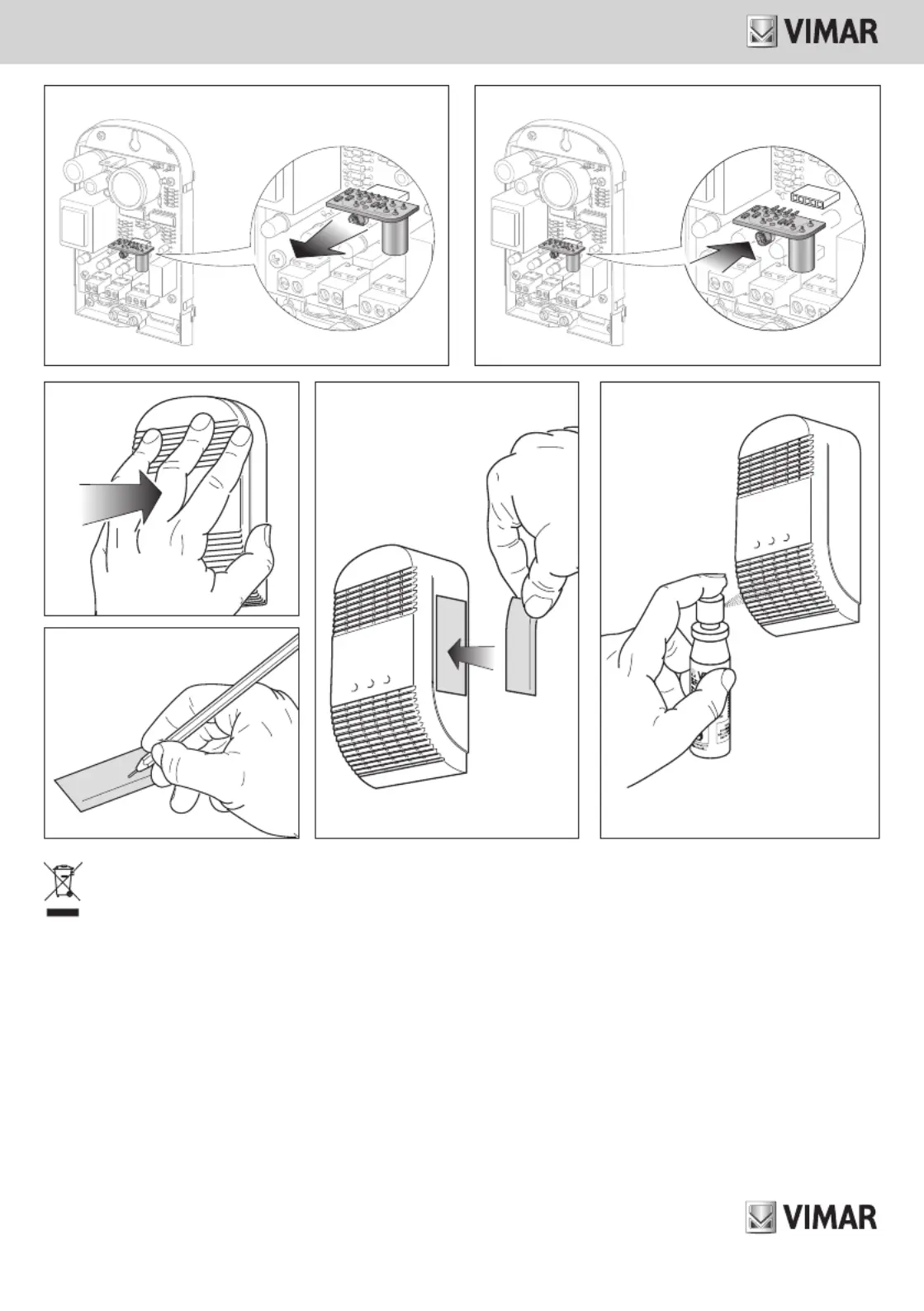 VIMAR

VIMAR