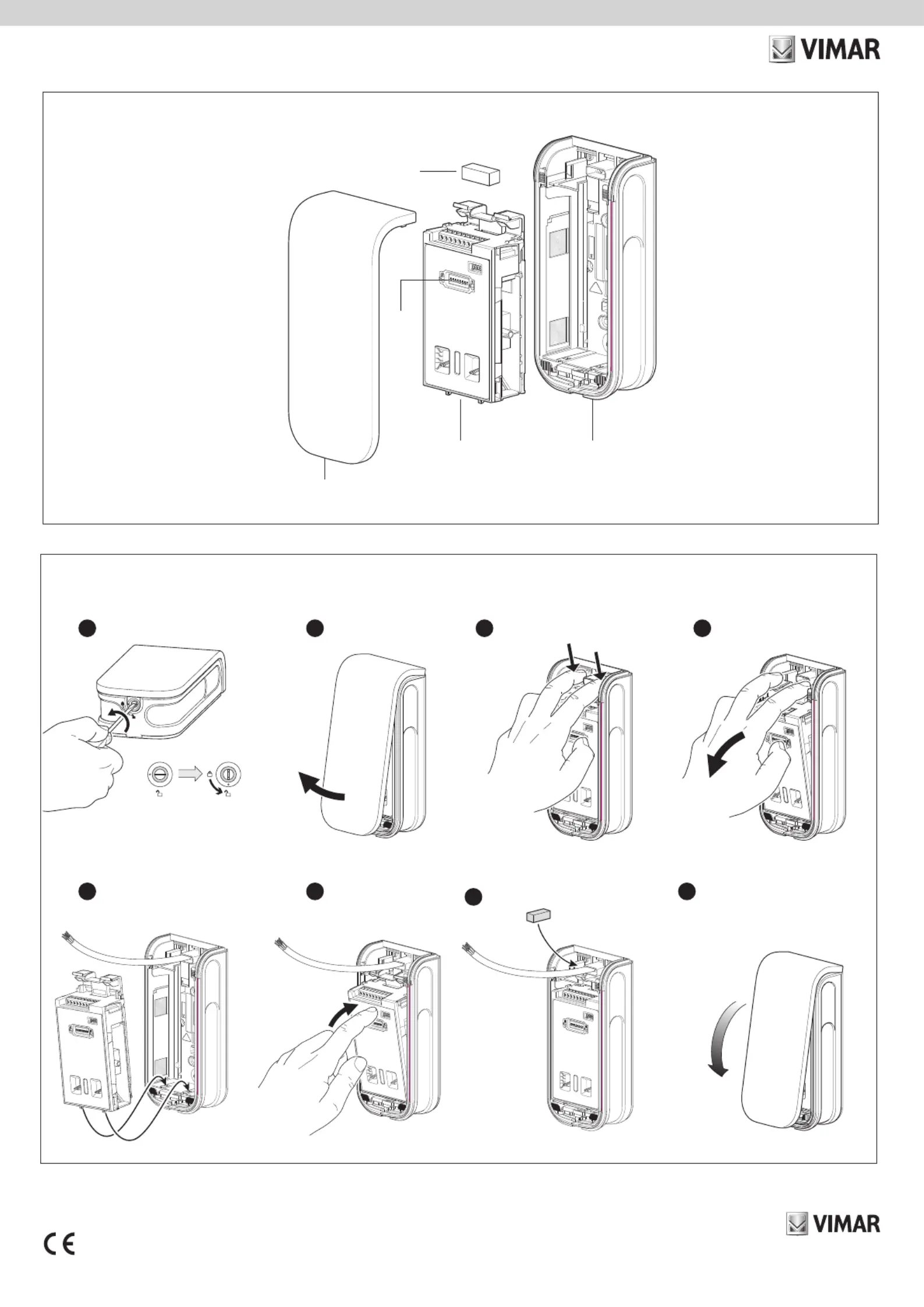 VIMAR

VIMAR

CE