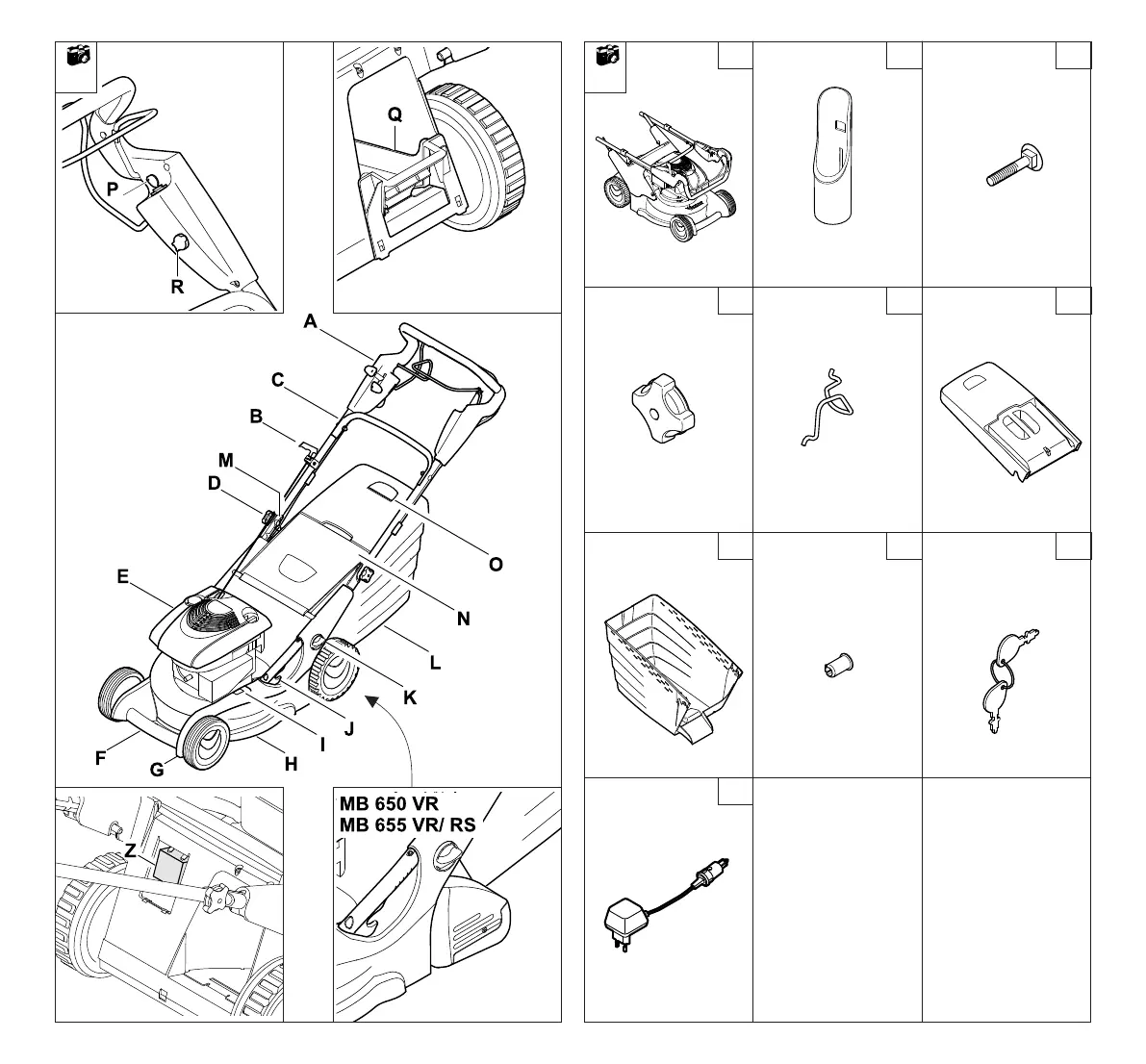 P

R

Q

A

C

B

M

D

E

O

N

L

K

J

I

H

G

F

Z

MB 650 VR
MB 655 VR/ RS