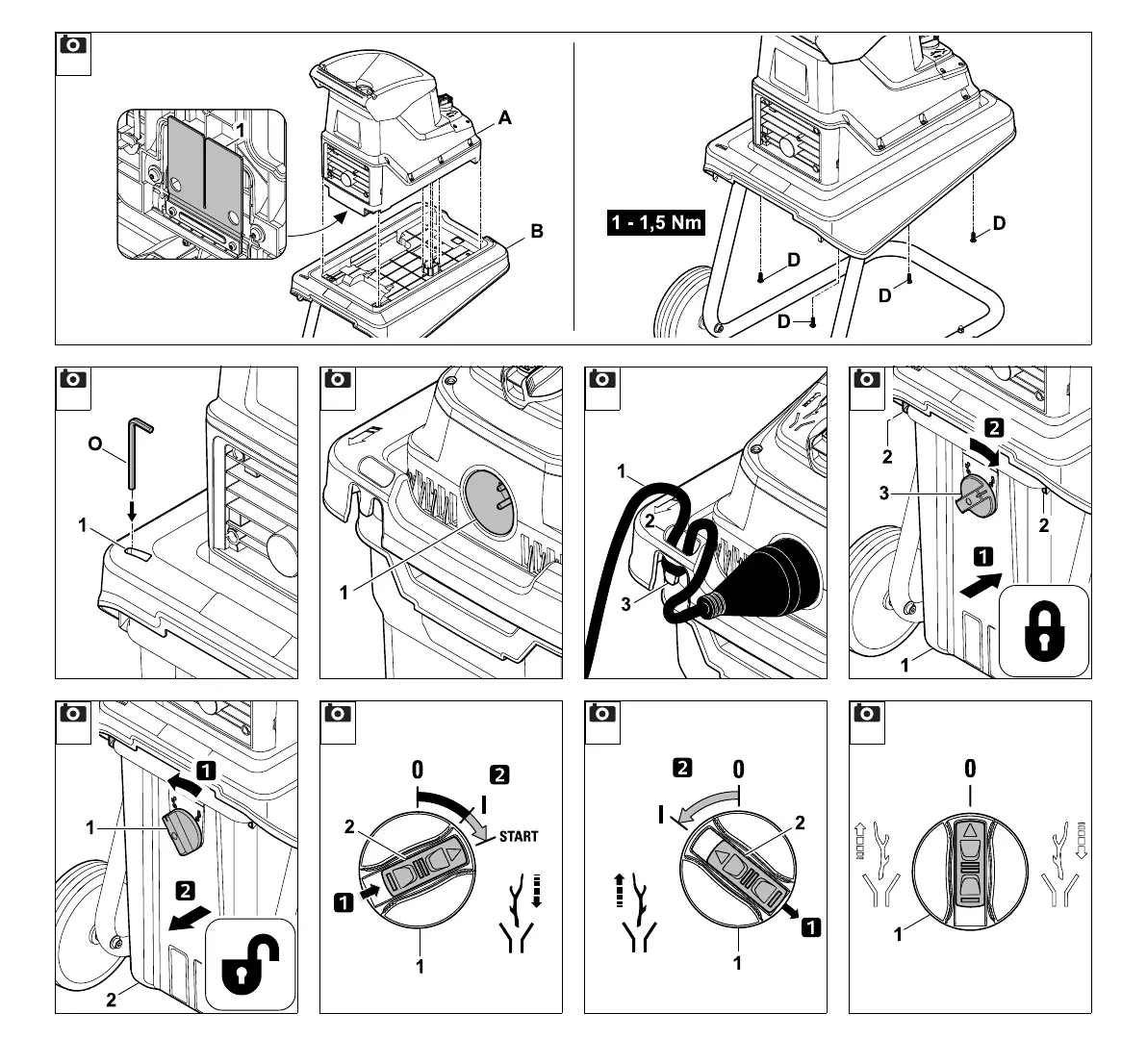 1
A
B

1 - 1,5 Nm
D
D
D
D

O
1

1

1
2
3

2
2
3
2
1
1

1
1
2
2

0
2
I
START
2
1
1

2
0
I
2
1
1

0
1