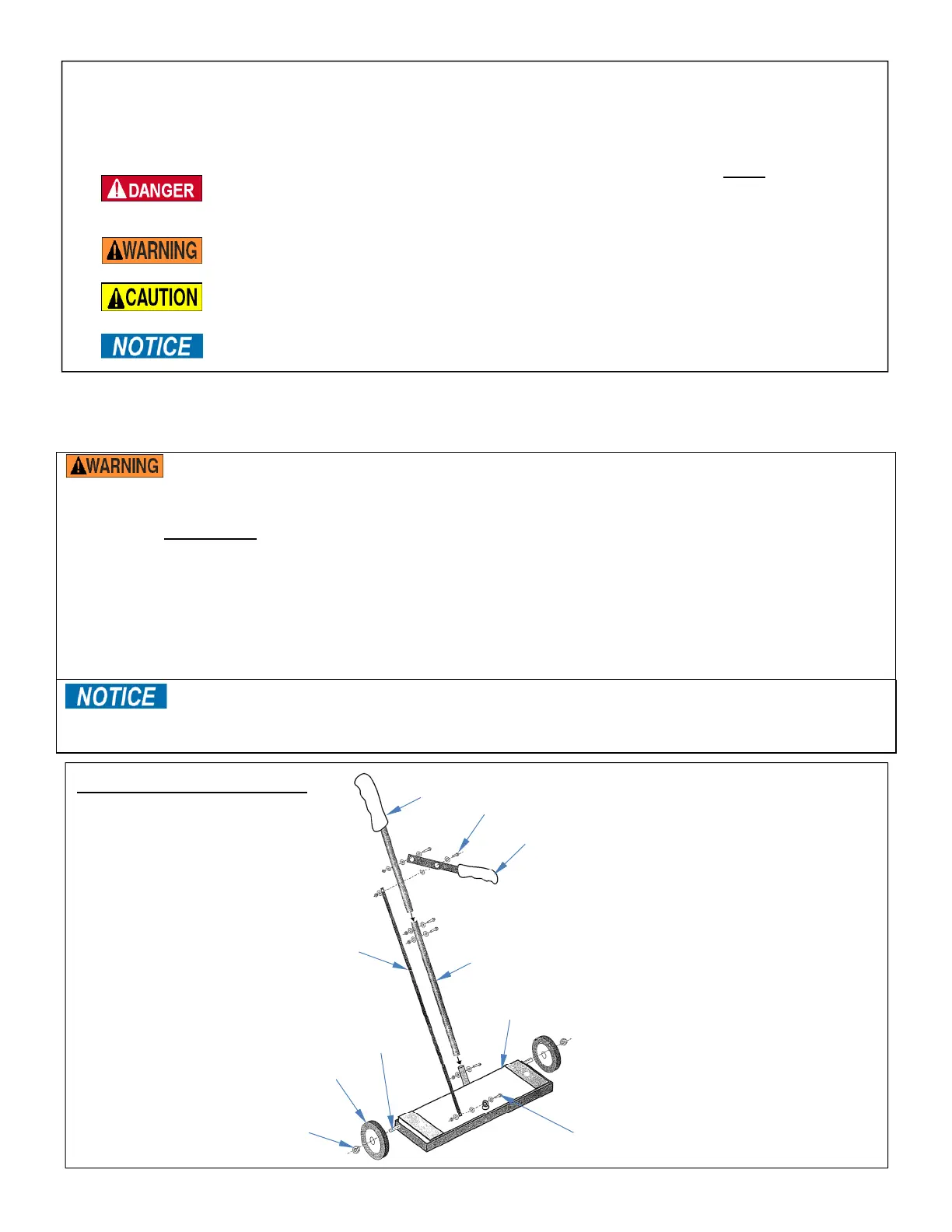 DANGER

WARNING

CAUTION

NOTICE

WARNING

NOTICE