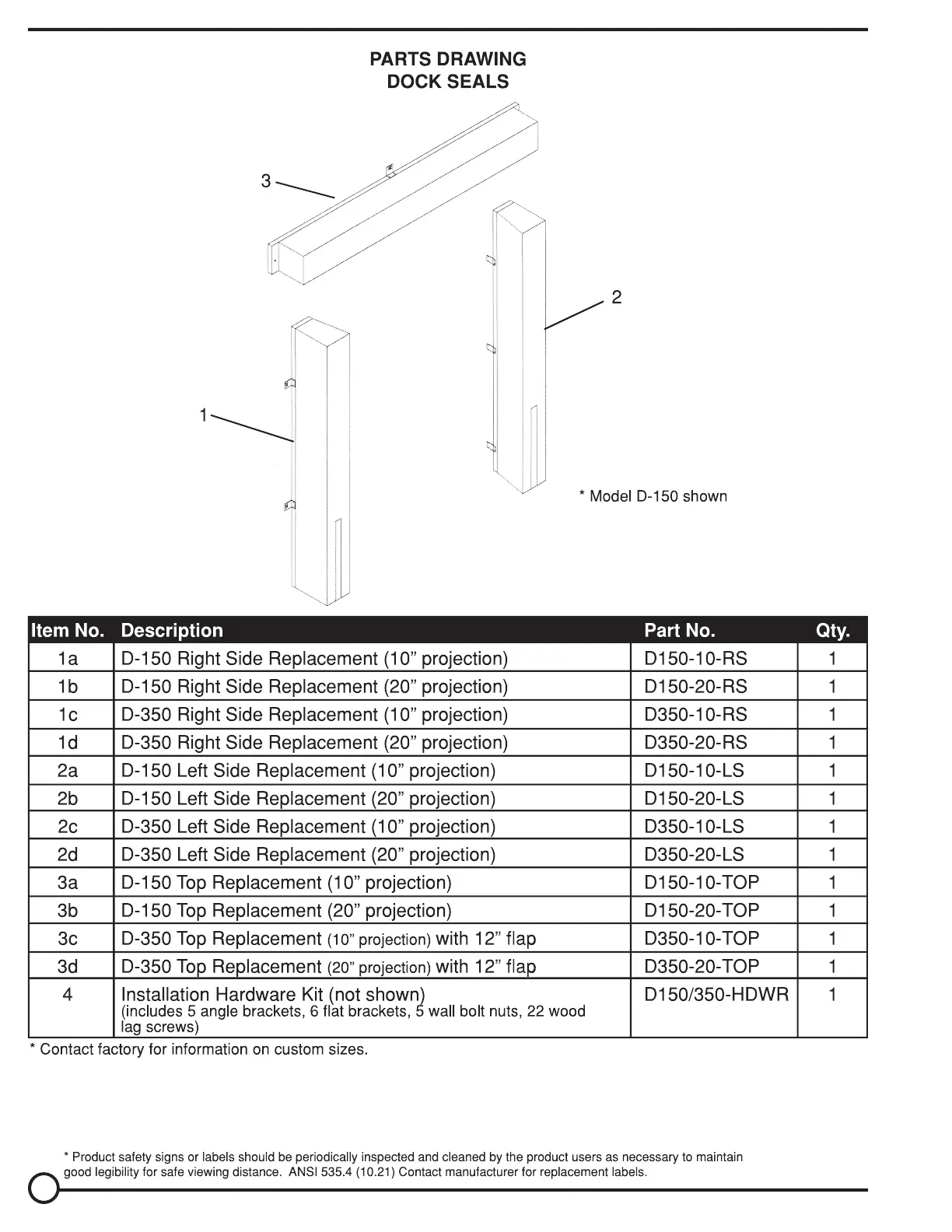 PARTS DRAWING
DOCK SEALS

3

2

1

* Model D-150 shown

| Item No. | Description | Part No. | Qty. |
|---|---|---|---|
| 1a | D-150 Right Side Replacement (10” projection) | D150-10-RS | 1 |
| 1b | D-150 Right Side Replacement (20” projection) | D150-20-RS | 1 |
| 1c | D-350 Right Side Replacement (10” projection) | D350-10-RS | 1 |
| 1d | D-350 Right Side Replacement (20” projection) | D350-20-RS | 1 |
| 2a | D-150 Left Side Replacement (10” projection) | D150-10-LS | 1 |
| 2b | D-150 Left Side Replacement (20” projection) | D150-20-LS | 1 |
| 2c | D-350 Left Side Replacement (10” projection) | D350-10-LS | 1 |
| 2d | D-350 Left Side Replacement (20” projection) | D350-20-LS | 1 |
| 3a | D-150 Top Replacement (10” projection) | D150-10-TOP | 1 |
| 3b | D-150 Top Replacement (20” projection) | D150-20-TOP | 1 |
| 3c | D-350 Top Replacement (10” projection) with 12” flap | D350-10-TOP | 1 |
| 3d | D-350 Top Replacement (20” projection) with 12” flap | D350-20-TOP | 1 |
| 4 | Installation Hardware Kit (not shown) (includes 5 angle brackets, 6 flat brackets, 5 wall bolt nuts, 22 wood lag screws) | D150/350-HDWR | 1 |

* Contact factory for information on custom sizes.

* Product safety signs or labels should be periodically inspected and cleaned by the product users as necessary to maintain good legibility for safe viewing distance. ANSI 535.4 (10.21) Contact manufacturer for replacement labels.