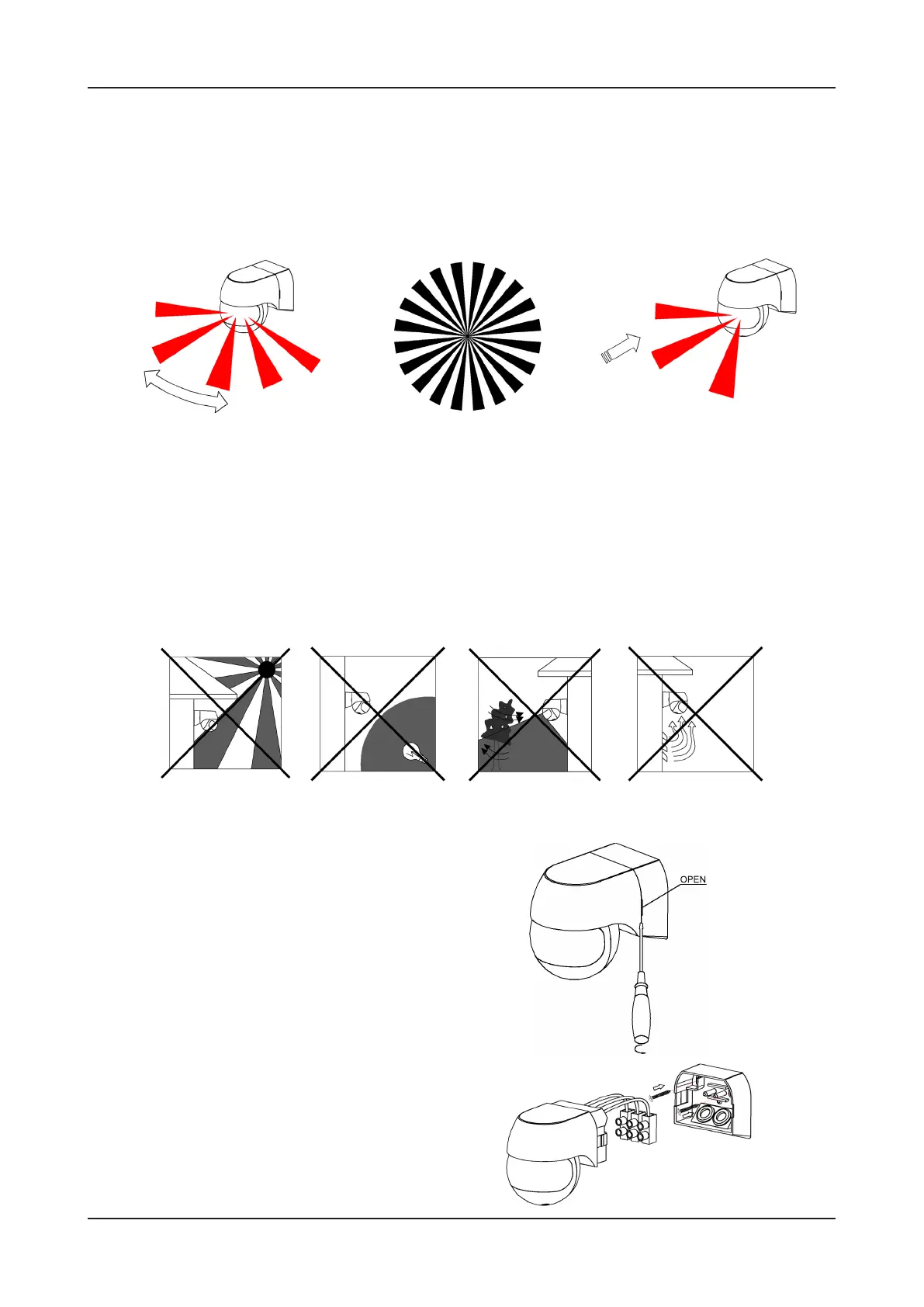 OPEN