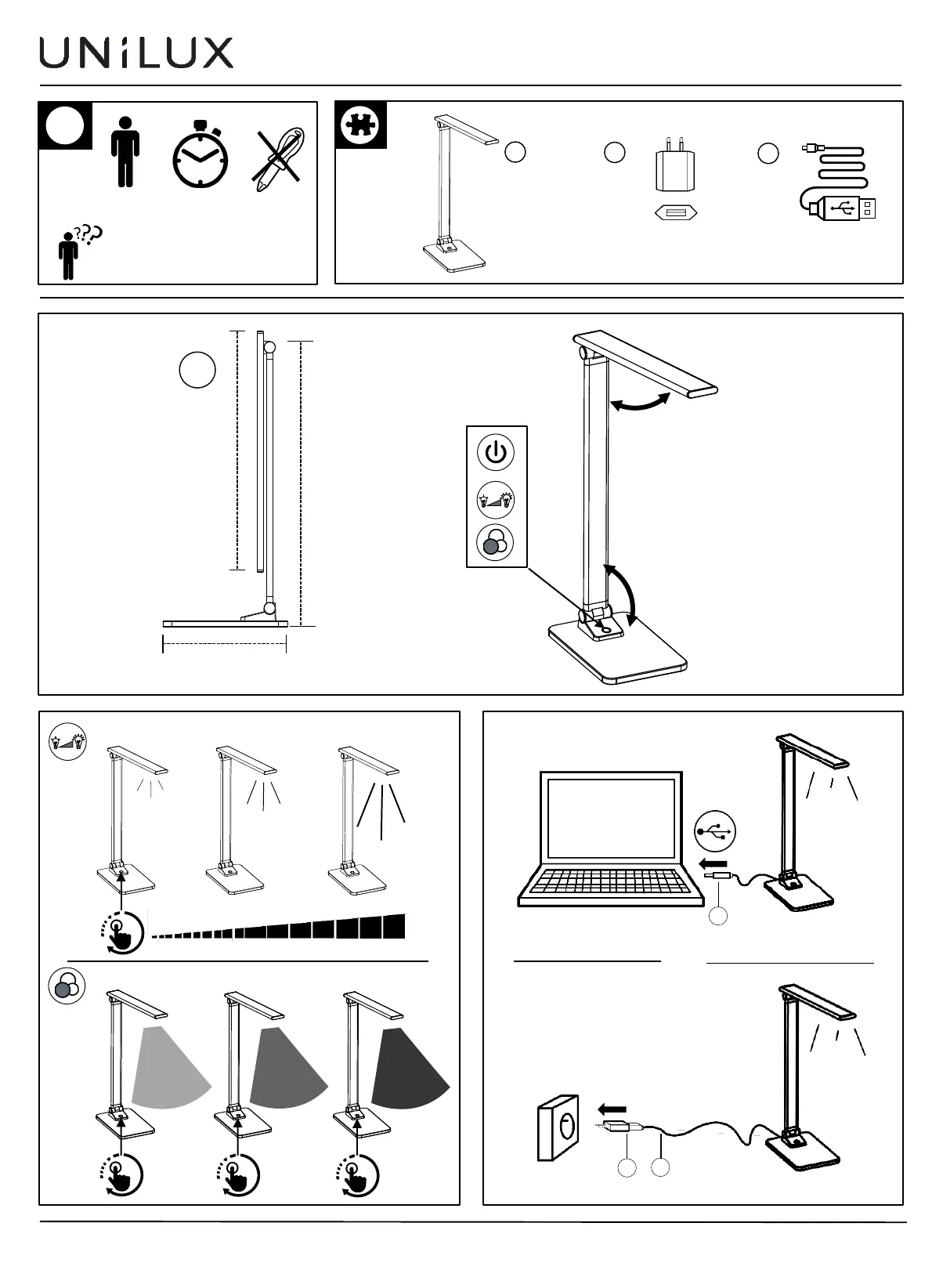 UNiLUX

???